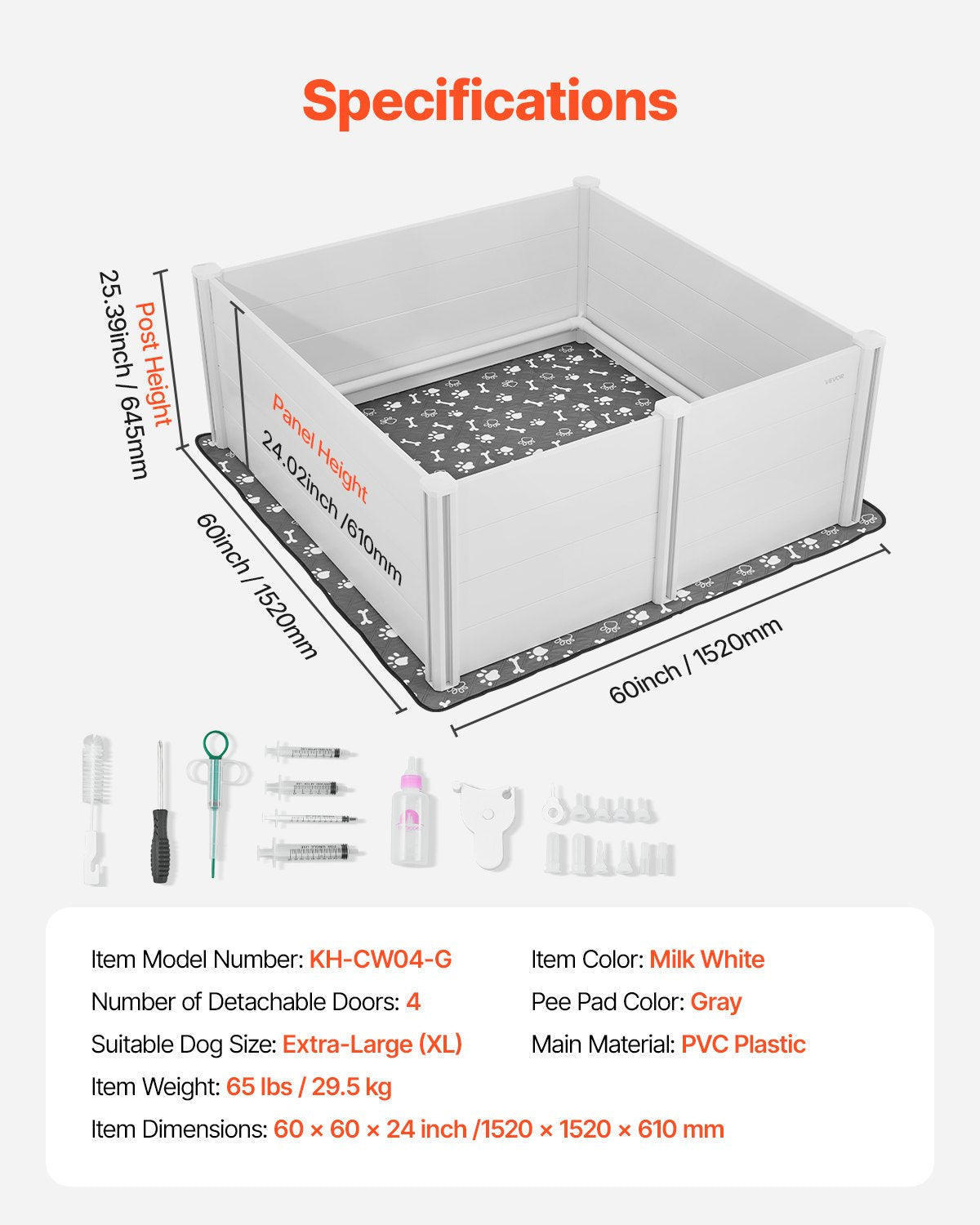 Specifications

Post Height
25.39inch / 645mm

Panel Height
24.02inch /610mm

VEVOR

60inch / 1520mm

60inch / 1520mm

Item Model Number: KH-CW04-G
Number of Detachable Doors: 4
Suitable Dog Size: Extra-Large (XL)
Item Weight: 65 lbs / 29.5 kg
Item Dimensions: 60 × 60 × 24 inch /1520 × 1520 × 610 mm

Item Color: Milk White
Pee Pad Color: Gray
Main Material: PVC Plastic