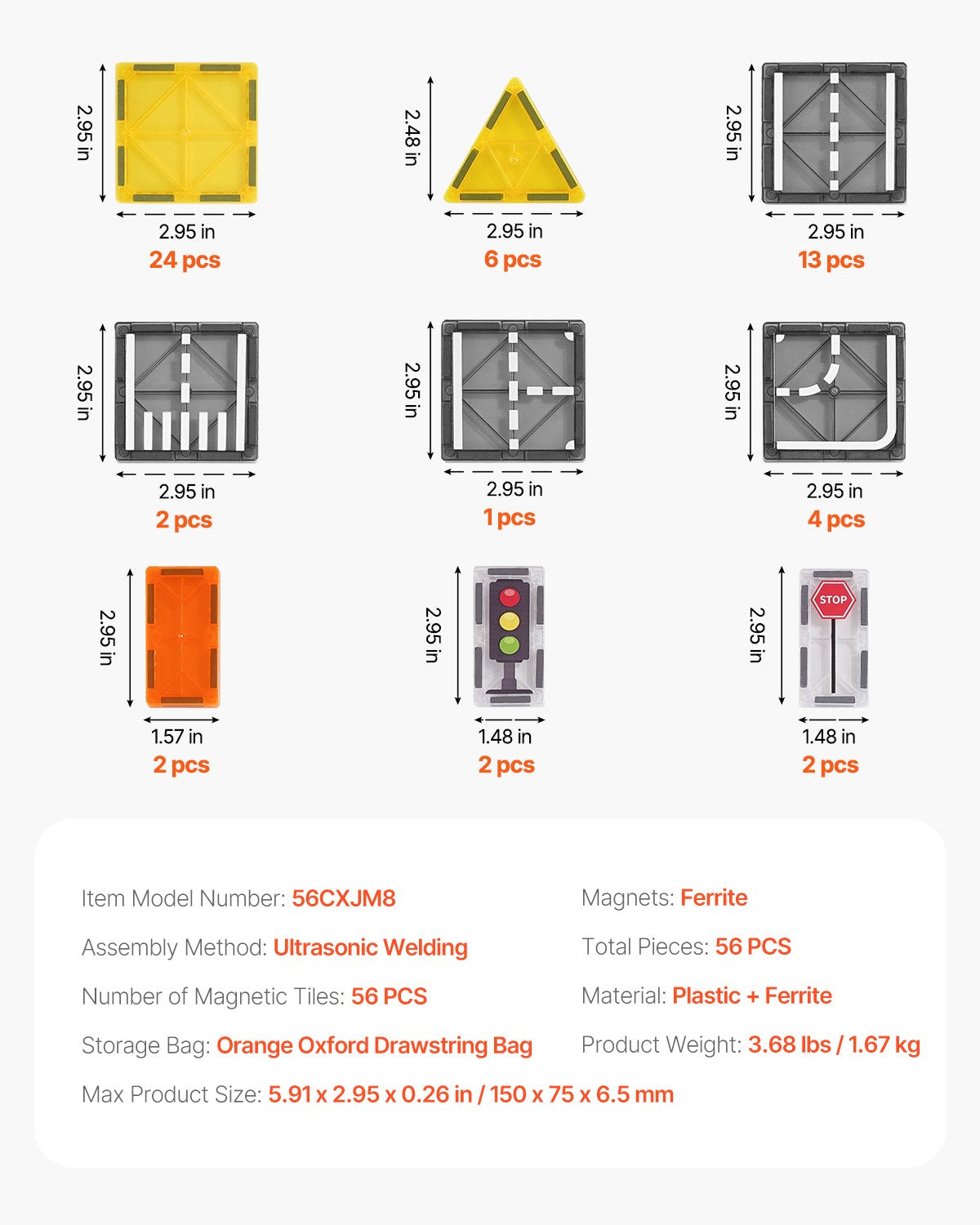 2.95 in
2.95 in
24 pcs

2.48 in
2.95 in
6 pcs

2.95 in
2.95 in
13 pcs

2.95 in
2.95 in
2 pcs

2.95 in
2.95 in
1 pcs

2.95 in
2.95 in
4 pcs

2.95 in
1.57 in
2 pcs

2.95 in
1.48 in
2 pcs

STOP
2.95 in
1.48 in
2 pcs

Item Model Number: 56CXJM8

Assembly Method: Ultrasonic Welding

Number of Magnetic Tiles: 56 PCS

Storage Bag: Orange Oxford Drawstring Bag

Max Product Size: 5.91 x 2.95 x 0.26 in / 150 x 75 x 6.5 mm

Magnets: Ferrite

Total Pieces: 56 PCS

Material: Plastic + Ferrite

Product Weight: 3.68 lbs / 1.67 kg