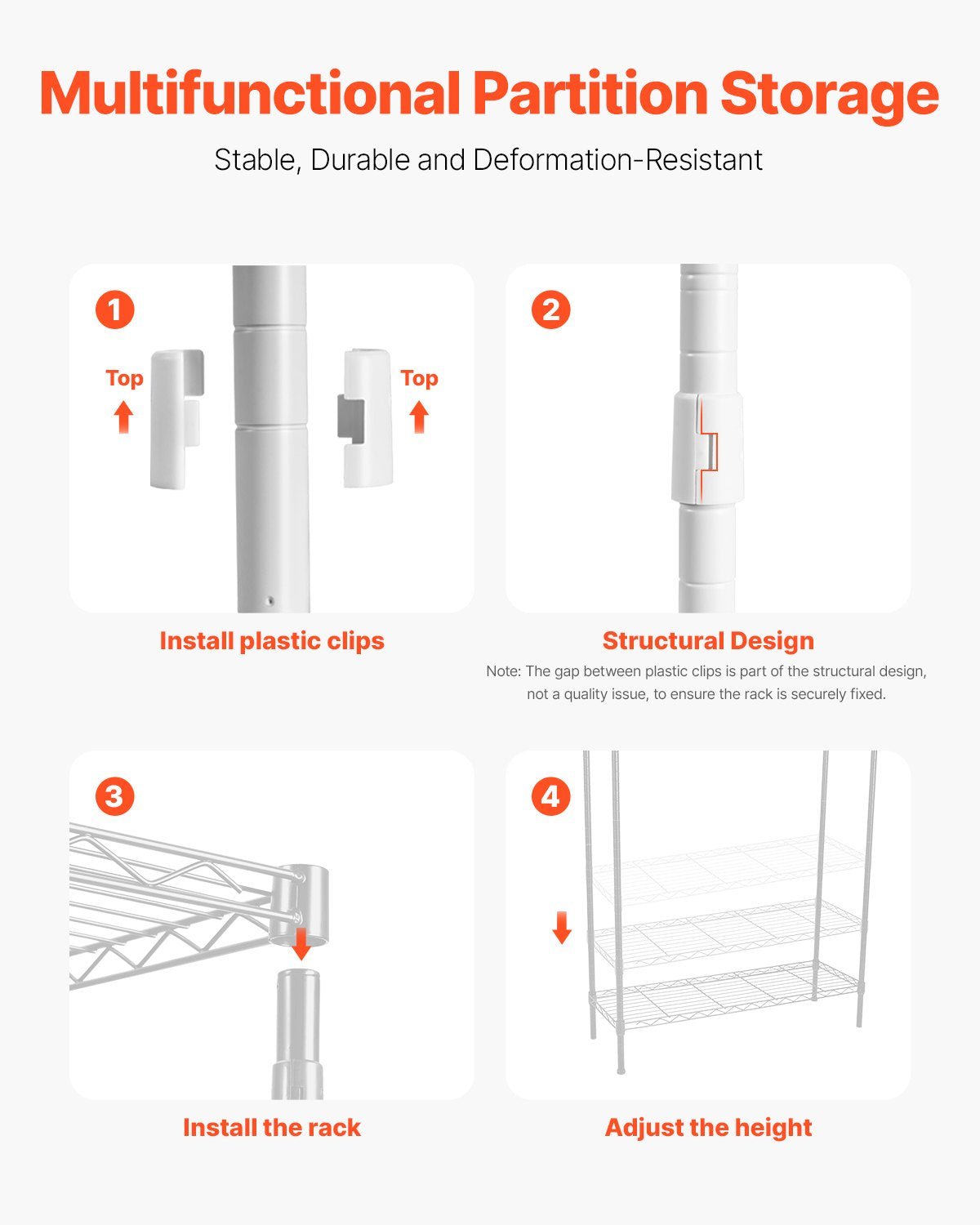 Multifunctional Partition Storage

Stable, Durable and Deformation-Resistant

1

Top

Top

Install plastic clips

2

Structural Design

Note: The gap between plastic clips is part of the structural design, not a quality issue, to ensure the rack is securely fixed.

3

Install the rack

4

Adjust the height