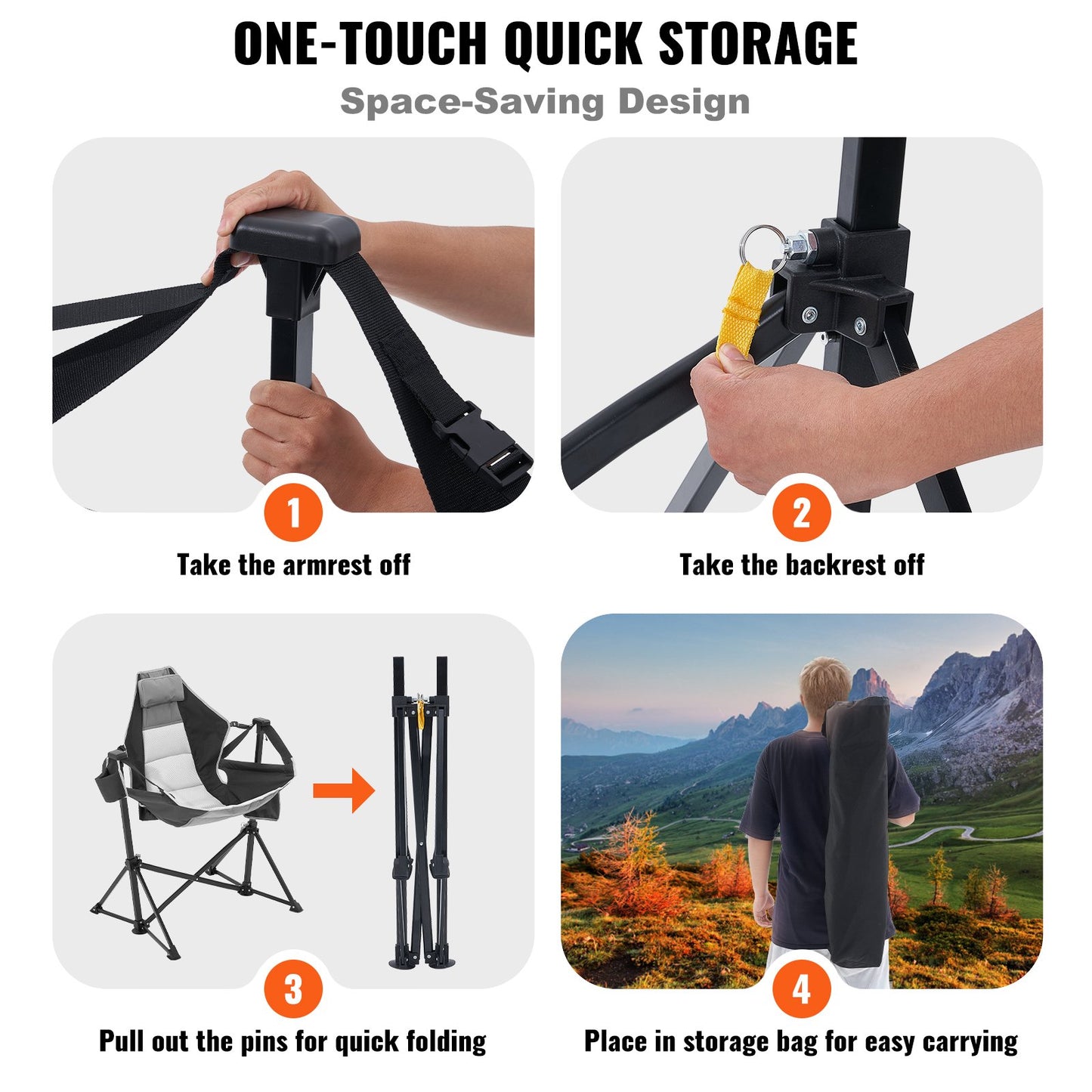 ONE-TOUCH QUICK STORAGE

Space-Saving Design

1

Take the armrest off

2

Take the backrest off

3

Pull out the pins for quick folding

4

Place in storage bag for easy carrying