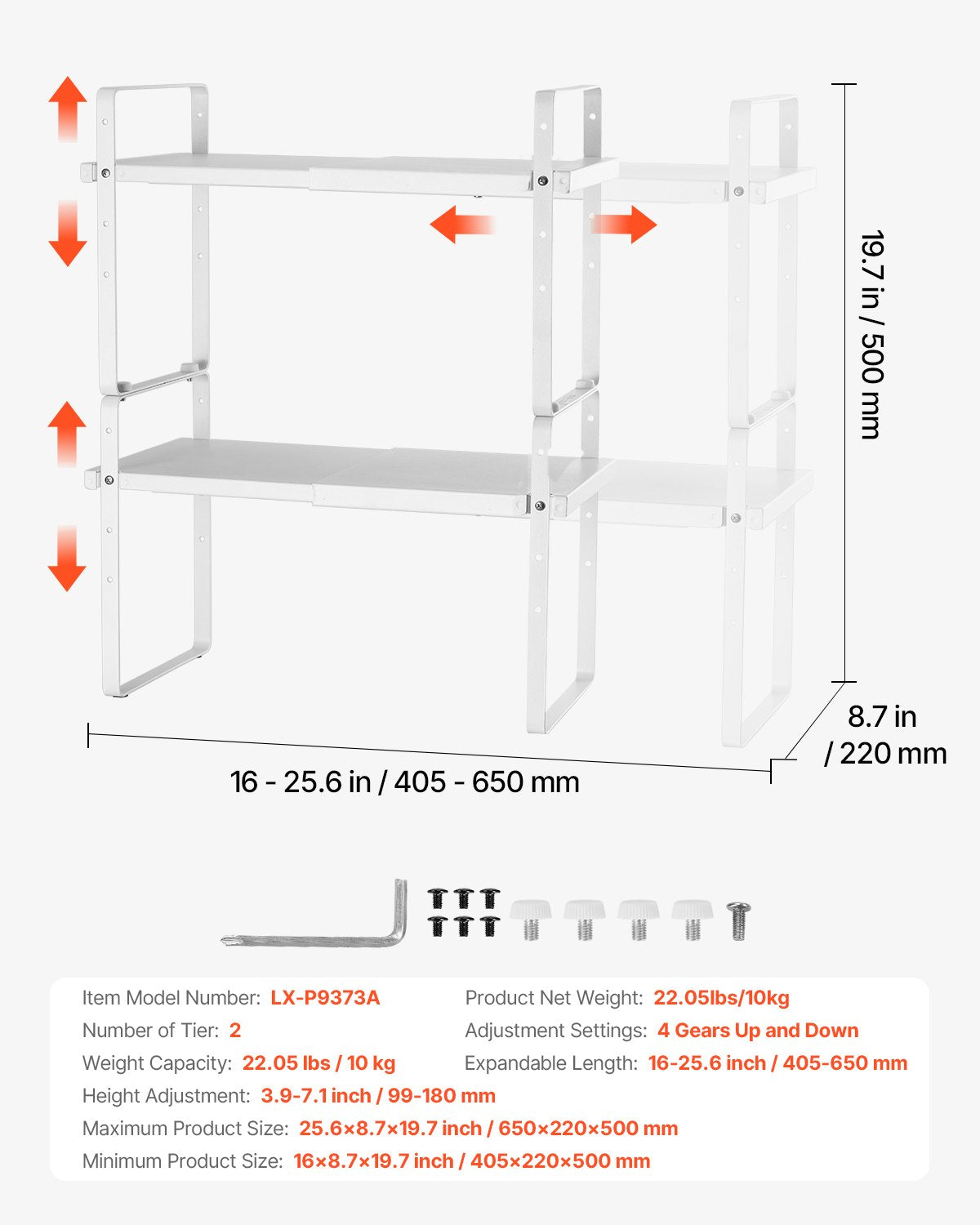 19.7 in / 500 mm

8.7 in / 220 mm

16 - 25.6 in / 405 - 650 mm

Item Model Number: LX-P9373A
Number of Tier: 2
Weight Capacity: 22.05 lbs / 10 kg
Height Adjustment: 3.9-7.1 inch / 99-180 mm
Maximum Product Size: 25.6×8.7×19.7 inch / 650×220×500 mm
Minimum Product Size: 16×8.7×19.7 inch / 405×220×500 mm

Product Net Weight: 22.05lbs/10kg
Adjustment Settings: 4 Gears Up and Down
Expandable Length: 16-25.6 inch / 405-650 mm