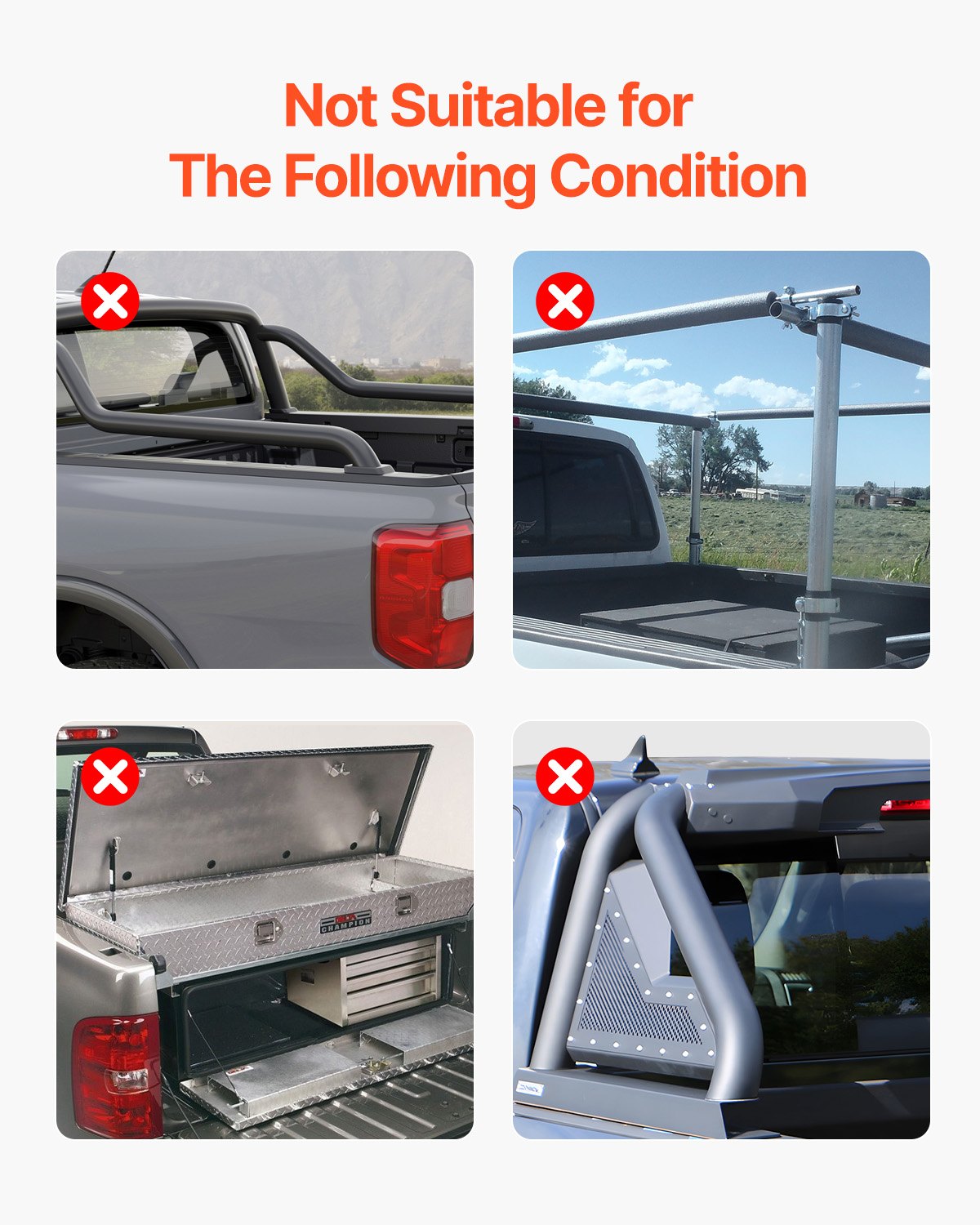 Not Suitable for
The Following Condition

CHAMPION