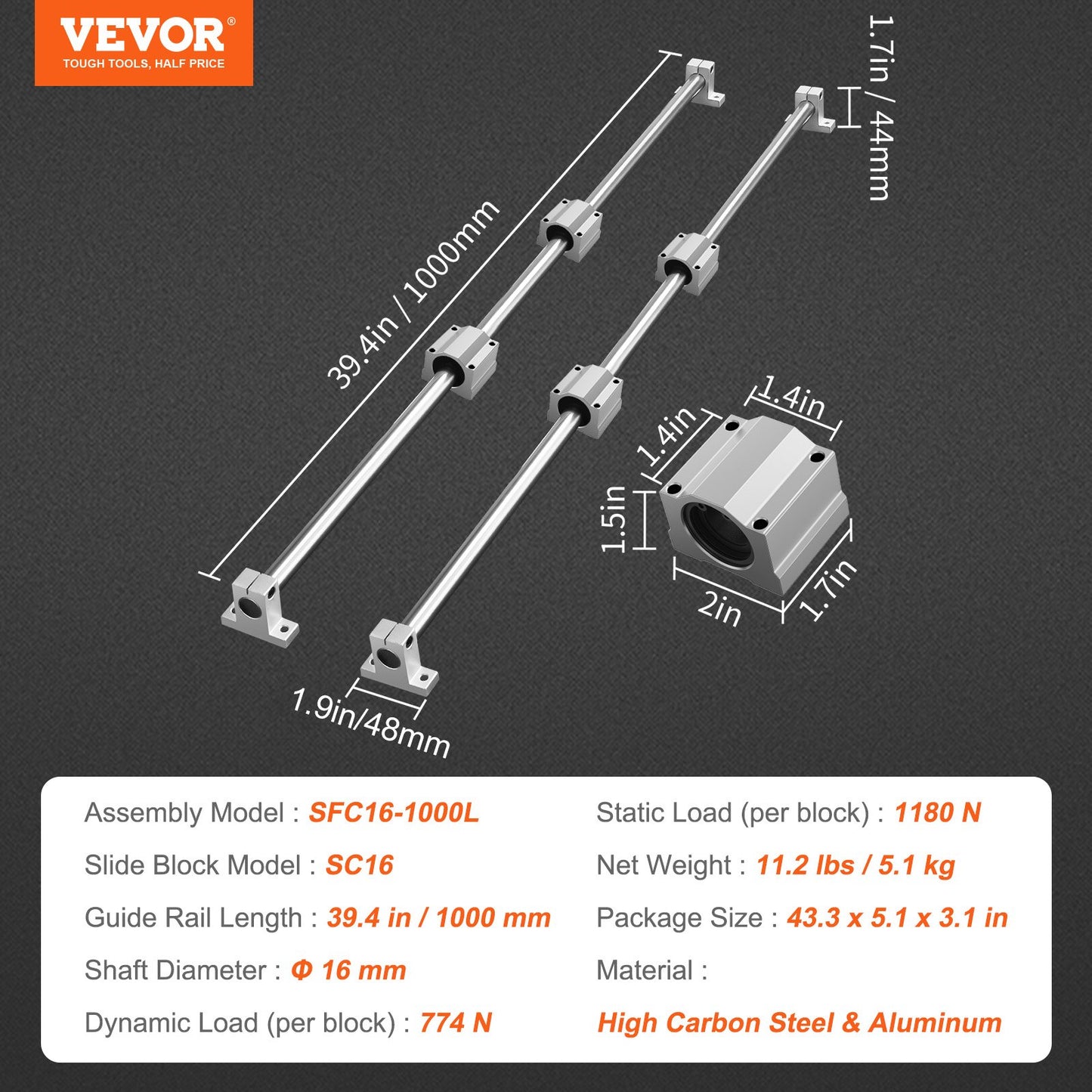 VEVOR®
TOUGH TOOLS, HALF PRICE

39.4in / 1000mm

1.7in / 44mm

1.4in

1.4in

1.5in

2in

1.7in

1.9in/48mm

Assembly Model : SFC16-1000L
Slide Block Model : SC16
Guide Rail Length : 39.4 in / 1000 mm
Shaft Diameter : Φ 16 mm
Dynamic Load (per block) : 774 N

Static Load (per block) : 1180 N
Net Weight : 11.2 lbs / 5.1 kg
Package Size : 43.3 x 5.1 x 3.1 in
Material :
High Carbon Steel & Aluminum