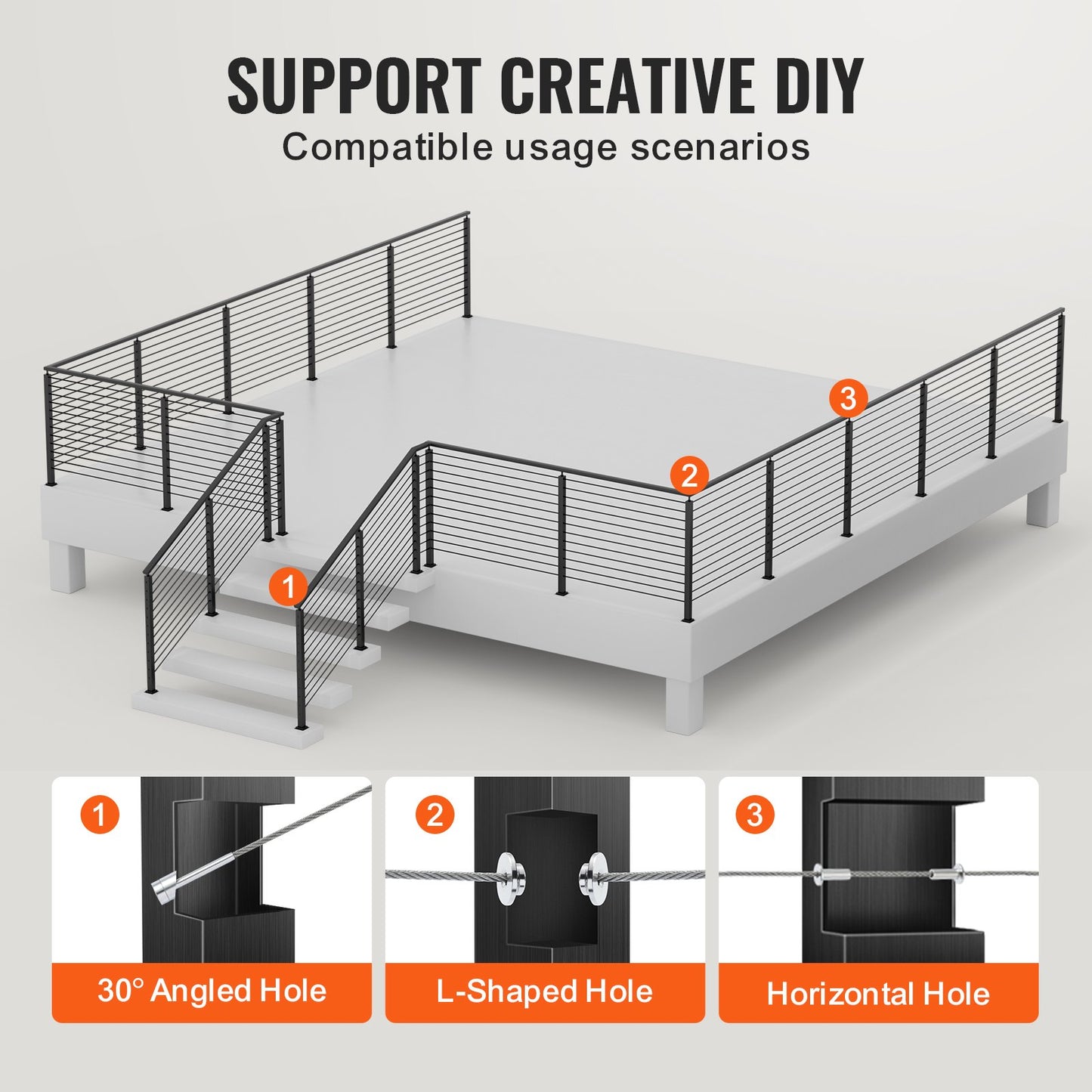 SUPPORT CREATIVE DIY
Compatible usage scenarios

3
2
1

1
30° Angled Hole

2
L-Shaped Hole

3
Horizontal Hole