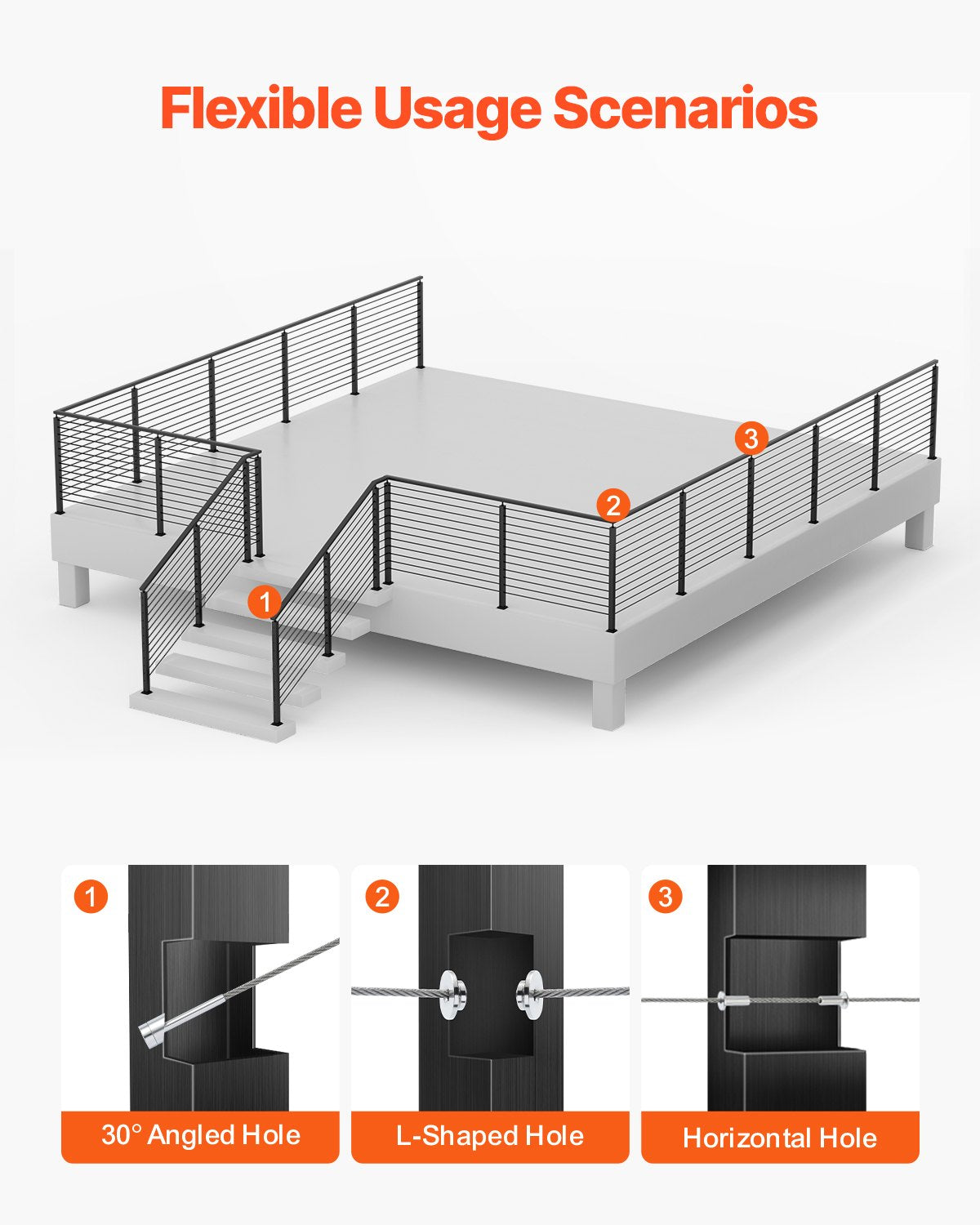 Flexible Usage Scenarios

3

2

1

1

30° Angled Hole

2

L-Shaped Hole

3

Horizontal Hole