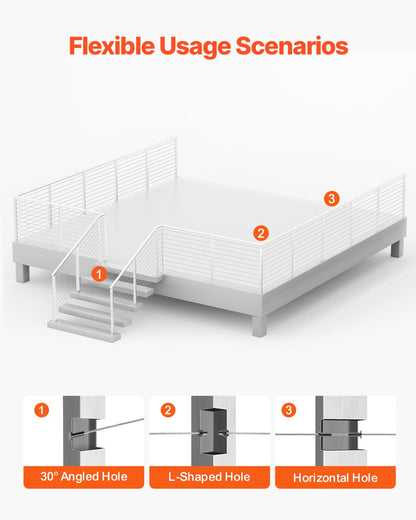 Flexible Usage Scenarios

3

2

1

1

30° Angled Hole

2

L-Shaped Hole

3

Horizontal Hole