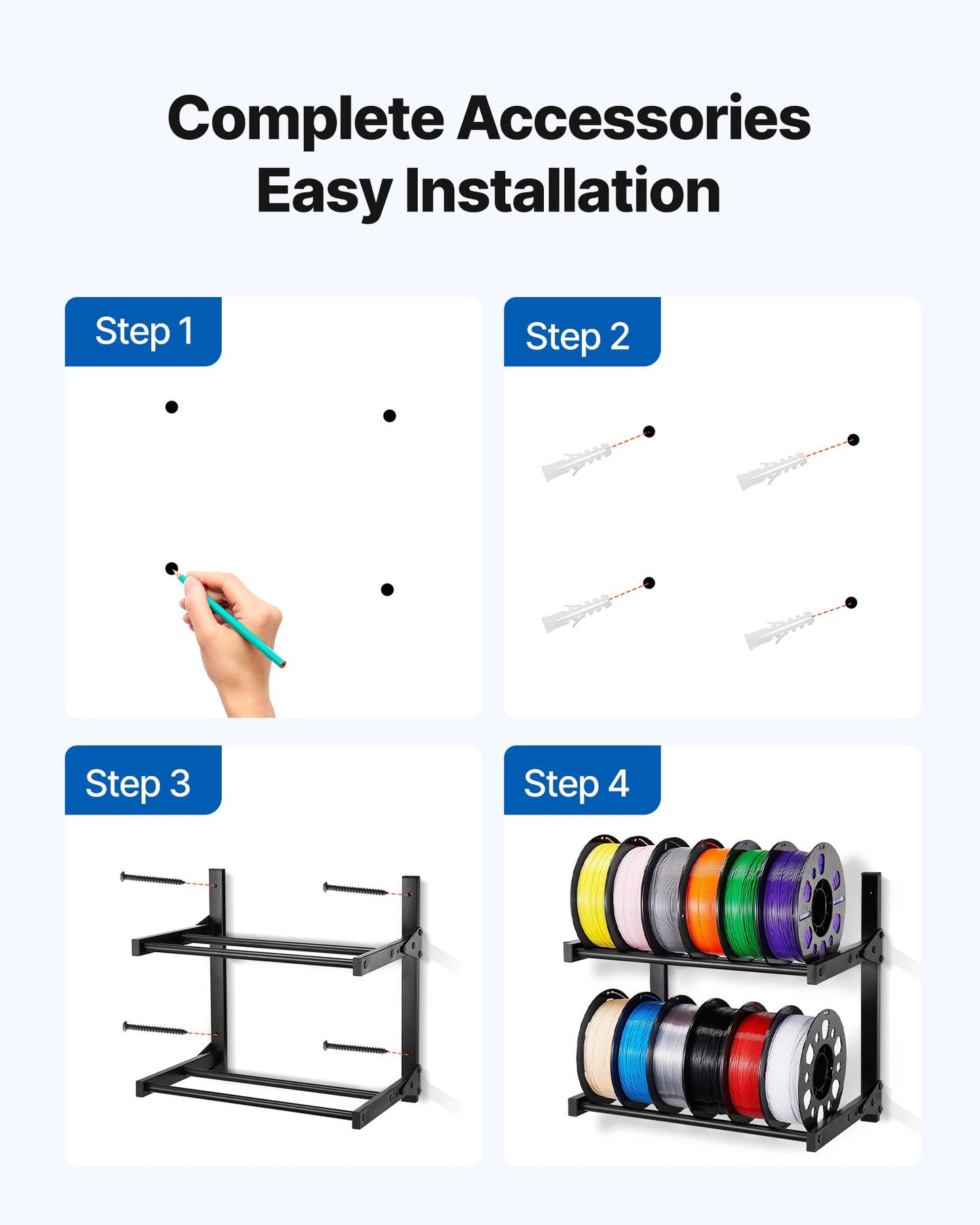 Complete Accessories
Easy Installation

Step 1

Step 2

Step 3

Step 4