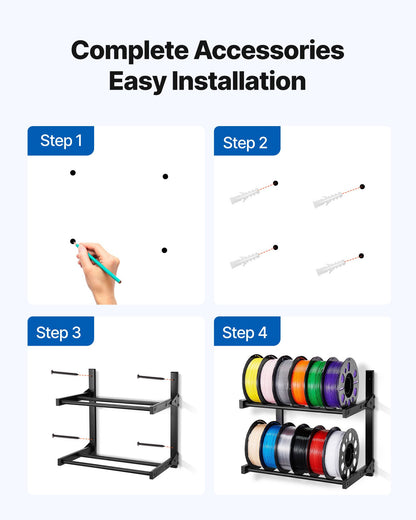 Complete Accessories
Easy Installation

Step 1

Step 2

Step 3

Step 4