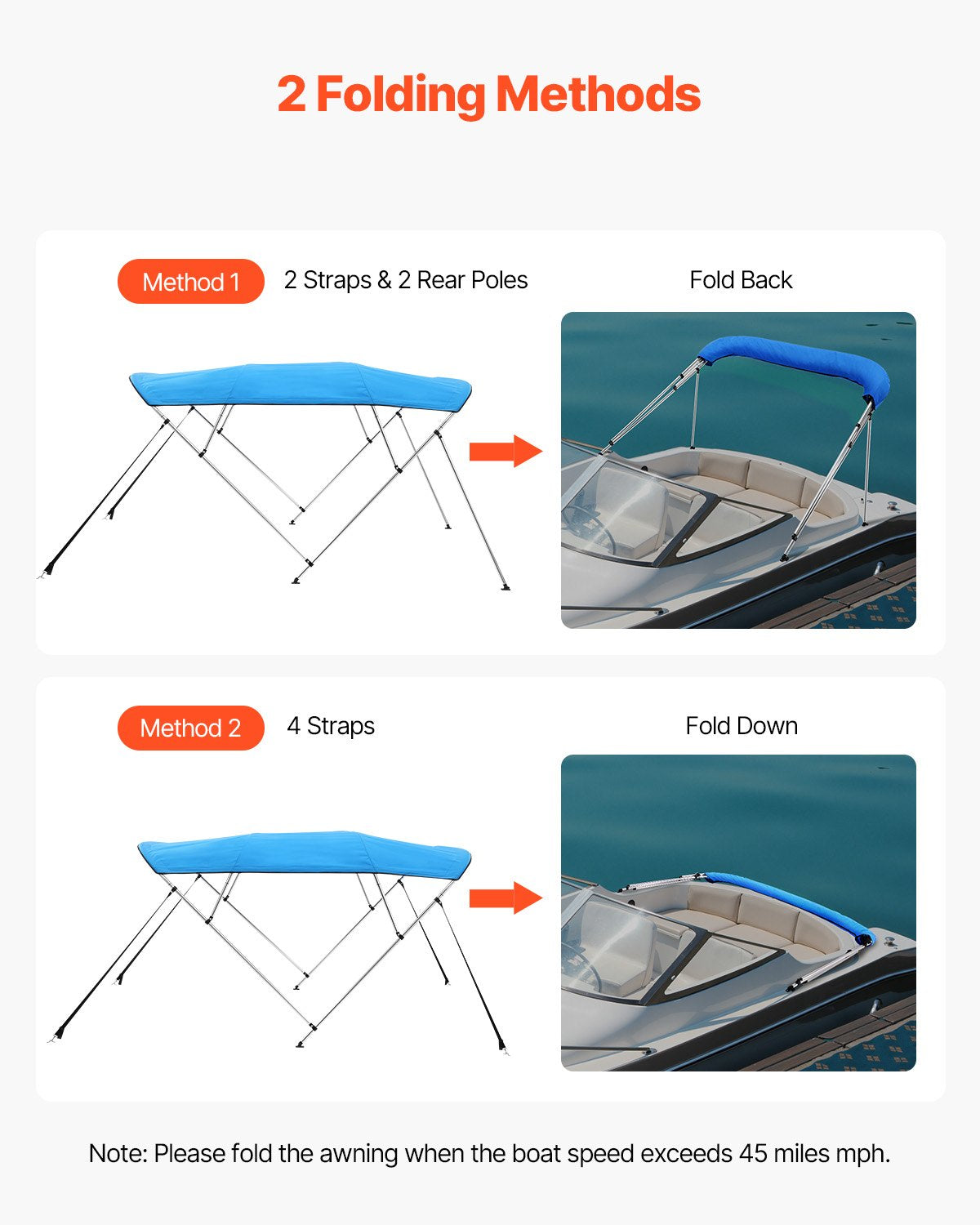 2 Folding Methods

Method 1 2 Straps & 2 Rear Poles

Fold Back

Method 2 4 Straps

Fold Down

Note: Please fold the awning when the boat speed exceeds 45 miles mph.