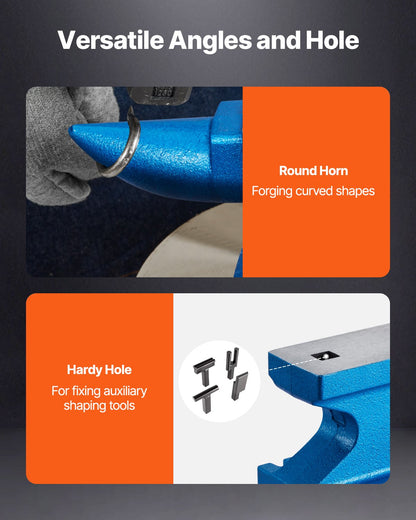 Versatile Angles and Hole

Round Horn
Forging curved shapes

Hardy Hole
For fixing auxiliary shaping tools