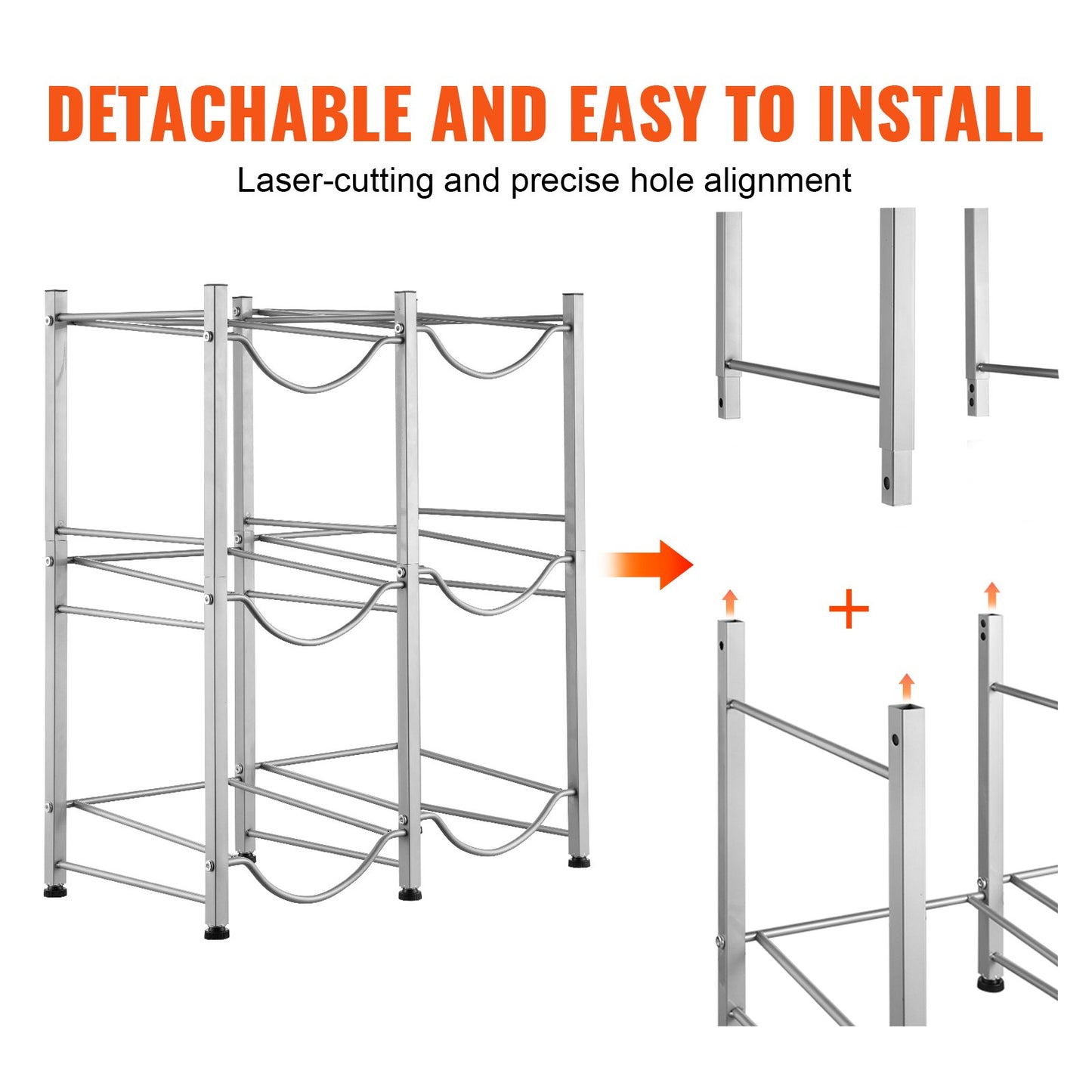 DETACHABLE AND EASY TO INSTALL

Laser-cutting and precise hole alignment

+