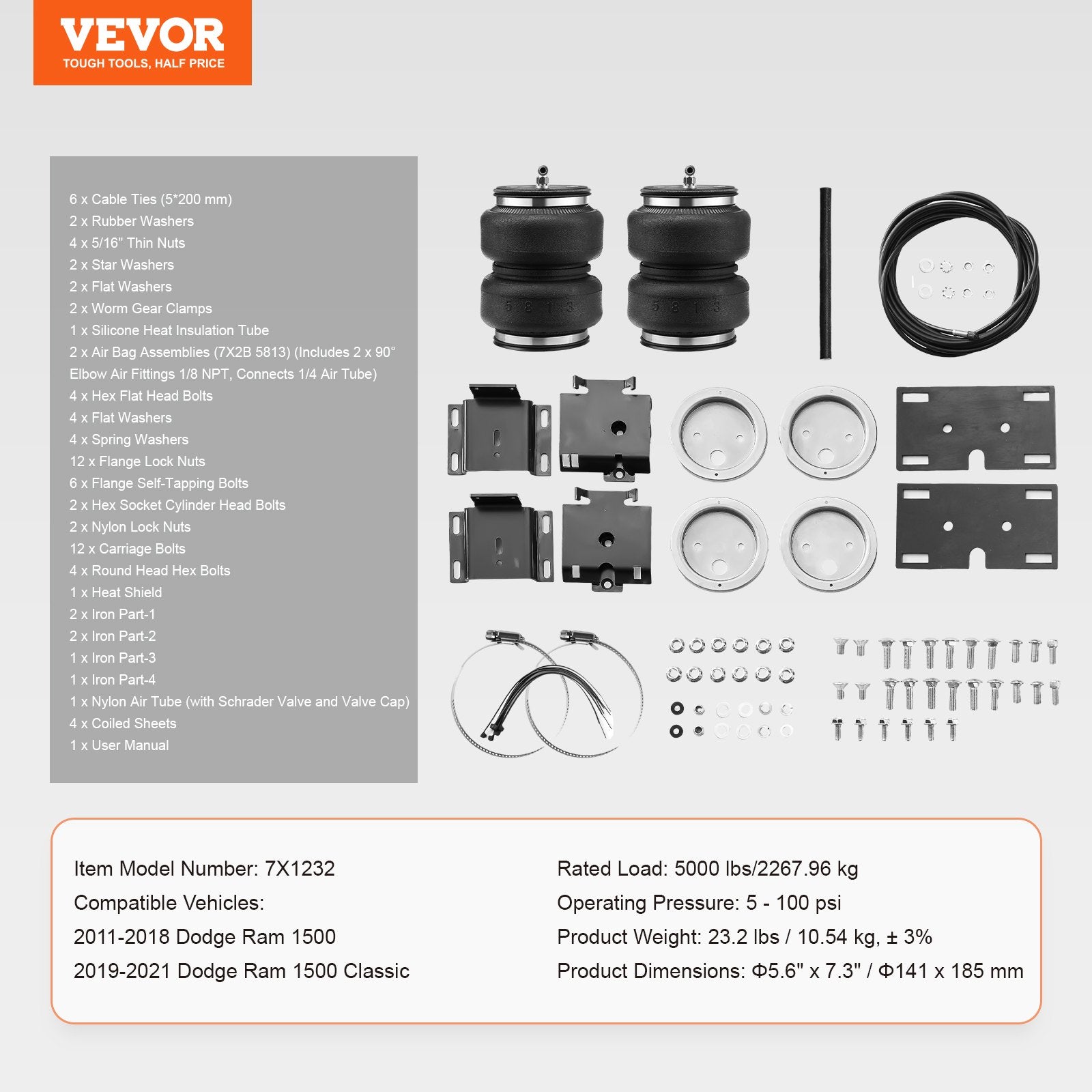 VEVOR
TOUGH TOOLS, HALF PRICE

6 x Cable Ties (5*200 mm)
2 x Rubber Washers
4 x 5/16" Thin Nuts
2 x Star Washers
2 x Flat Washers
2 x Worm Gear Clamps
1 x Silicone Heat Insulation Tube
2 x Air Bag Assemblies (7X2B 5813) (Includes 2 x 90° Elbow Air Fittings 1/8 NPT, Connects 1/4 Air Tube)
4 x Hex Flat Head Bolts
4 x Flat Washers
4 x Spring Washers
12 x Flange Lock Nuts
6 x Flange Self-Tapping Bolts
2 x Hex Socket Cylinder Head Bolts
2 x Nylon Lock Nuts
12 x Carriage Bolts
4 x Round Head Hex Bolts
1 x Heat Shield
2 x Iron Part-1
2 x Iron Part-2
1 x Iron Part-3
1 x Iron Part-4
1 x Nylon Air Tube (with Schrader Valve and Valve Cap)
4 x Coiled Sheets
1 x User Manual

5 8 1 3

5 8 1 3

Item Model Number: 7X1232
Compatible Vehicles:
2011-2018 Dodge Ram 1500
2019-2021 Dodge Ram 1500 Classic

Rated Load: 5000 lbs/2267.96 kg
Operating Pressure: 5 - 100 psi
Product Weight: 23.2 lbs / 10.54 kg, ± 3%
Product Dimensions: Φ5.6" x 7.3" / Φ141 x 185 mm