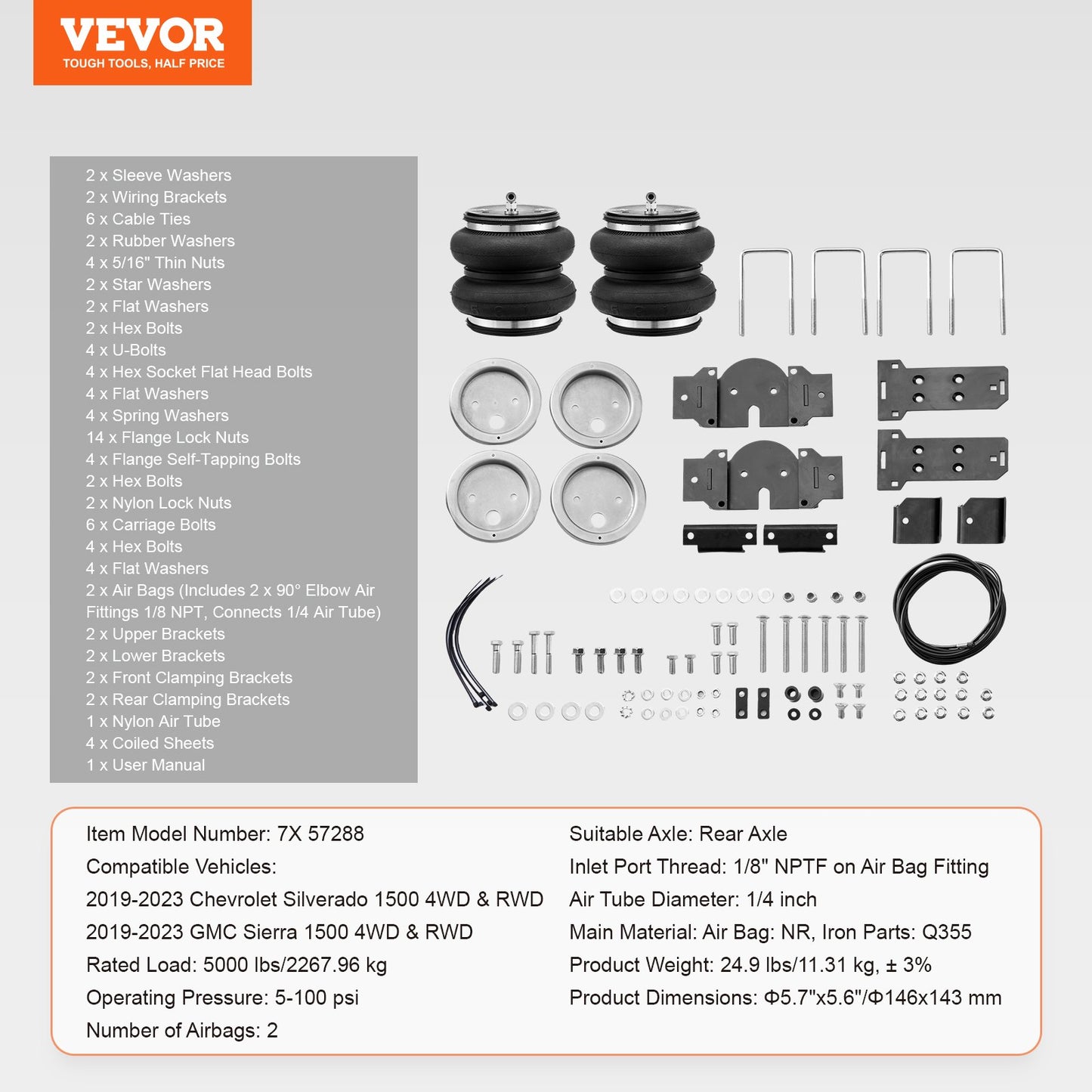 VEVOR
TOUGH TOOLS, HALF PRICE

2 x Sleeve Washers
2 x Wiring Brackets
6 x Cable Ties
2 x Rubber Washers
4 x 5/16" Thin Nuts
2 x Star Washers
2 x Flat Washers
2 x Hex Bolts
4 x U-Bolts
4 x Hex Socket Flat Head Bolts
4 x Flat Washers
4 x Spring Washers
14 x Flange Lock Nuts
4 x Flange Self-Tapping Bolts
2 x Hex Bolts
2 x Nylon Lock Nuts
6 x Carriage Bolts
4 x Hex Bolts
4 x Flat Washers
2 x Air Bags (Includes 2 x 90° Elbow Air Fittings 1/8 NPT, Connects 1/4 Air Tube)
2 x Upper Brackets
2 x Lower Brackets
2 x Front Clamping Brackets
2 x Rear Clamping Brackets
1 x Nylon Air Tube
4 x Coiled Sheets
1 x User Manual

Item Model Number: 7X 57288
Compatible Vehicles:
2019-2023 Chevrolet Silverado 1500 4WD & RWD
2019-2023 GMC Sierra 1500 4WD & RWD
Rated Load: 5000 lbs/2267.96 kg
Operating Pressure: 5-100 psi
Number of Airbags: 2

Suitable Axle: Rear Axle
Inlet Port Thread: 1/8" NPTF on Air Bag Fitting
Air Tube Diameter: 1/4 inch
Main Material: Air Bag: NR, Iron Parts: Q355
Product Weight: 24.9 lbs/11.31 kg, ± 3%
Product Dimensions: Φ5.7"x5.6"/Φ146x143 mm