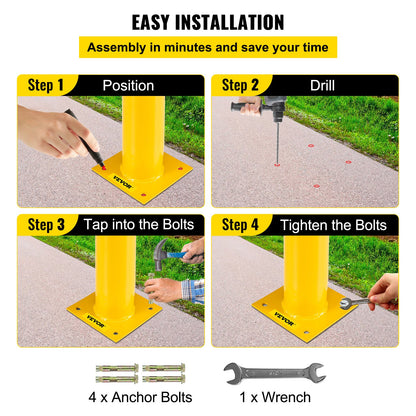 EASY INSTALLATION

Assembly in minutes and save your time

Step 1 Position

VEVOR

Step 2 Drill

Step 3 Tap into the Bolts

VEVOR

Step 4 Tighten the Bolts

VEVOR

4 x Anchor Bolts

1 x Wrench