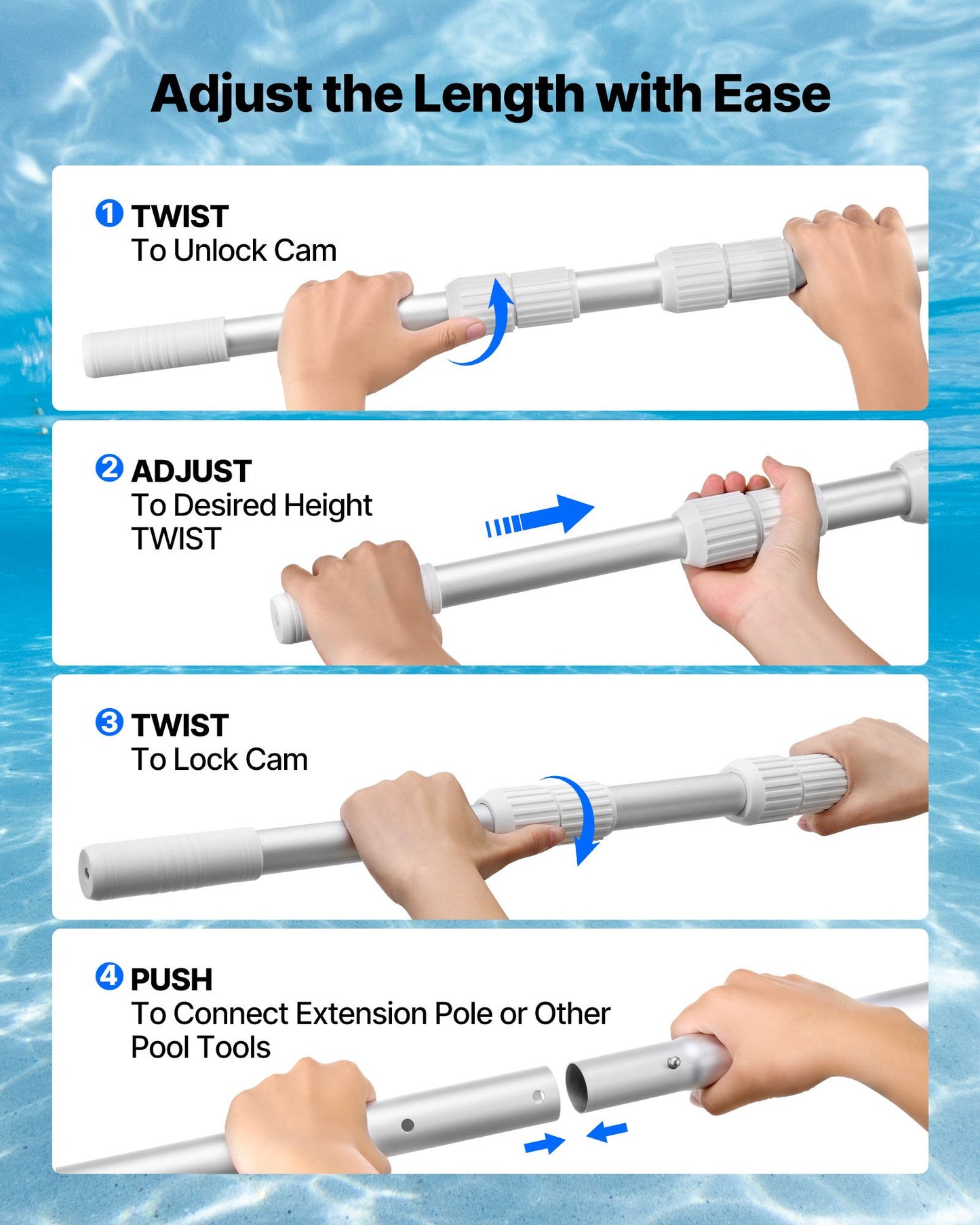 Adjust the Length with Ease

1 TWIST
To Unlock Cam

2 ADJUST
To Desired Height
TWIST

3 TWIST
To Lock Cam

4 PUSH
To Connect Extension Pole or Other Pool Tools