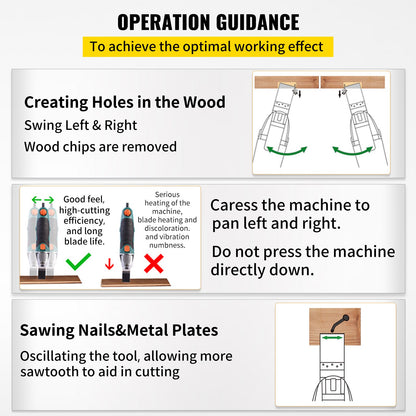 OPERATION GUIDANCE

To achieve the optimal working effect

Creating Holes in the Wood

Swing Left & Right

Wood chips are removed

Good feel, high-cutting efficiency, and long blade life.

Serious heating of the machine, blade heating and discoloration. and vibration numbness.

Caress the machine to pan left and right.

Do not press the machine directly down.

Sawing Nails&Metal Plates

Oscillating the tool, allowing more sawtooth to aid in cutting