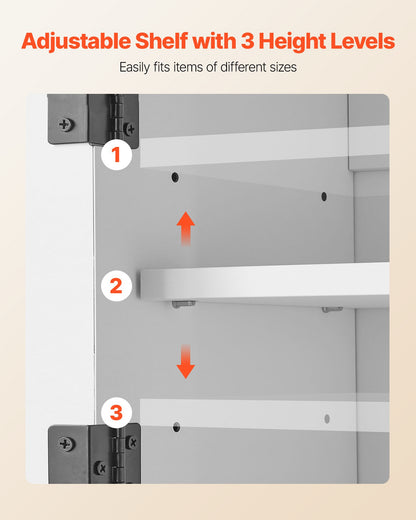 Adjustable Shelf with 3 Height Levels

Easily fits items of different sizes

1

2

3