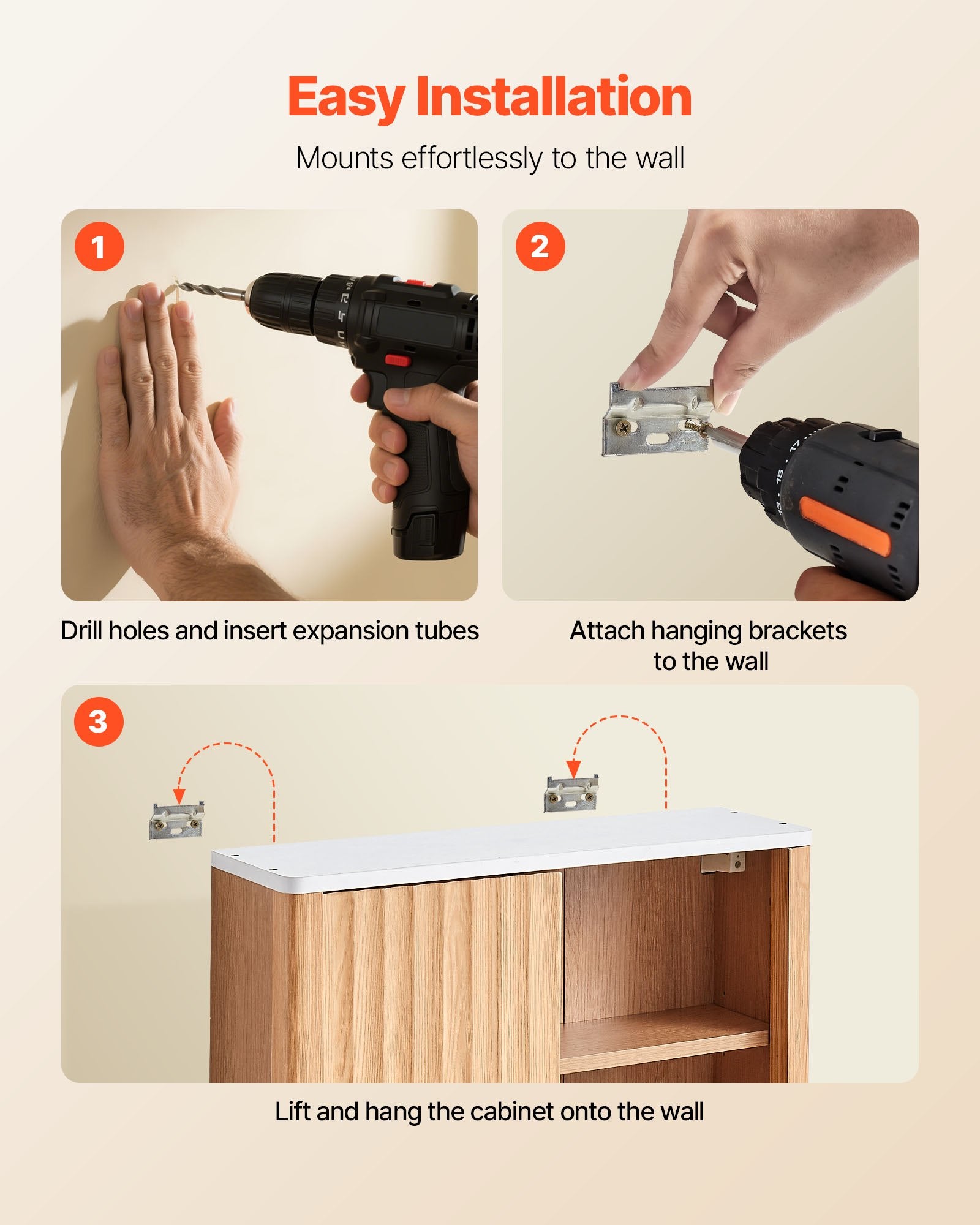 Easy Installation

Mounts effortlessly to the wall

1

Drill holes and insert expansion tubes

2

Attach hanging brackets to the wall

3

Lift and hang the cabinet onto the wall