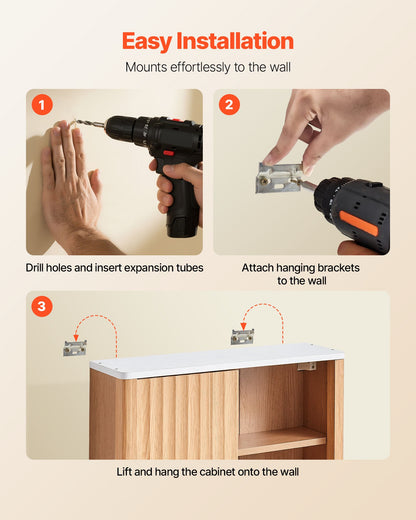 Easy Installation

Mounts effortlessly to the wall

1

Drill holes and insert expansion tubes

2

Attach hanging brackets to the wall

3

Lift and hang the cabinet onto the wall