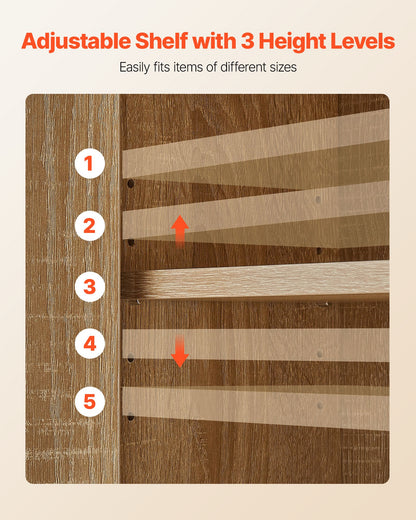 Adjustable Shelf with 3 Height Levels

Easily fits items of different sizes

1

2

3

4

5