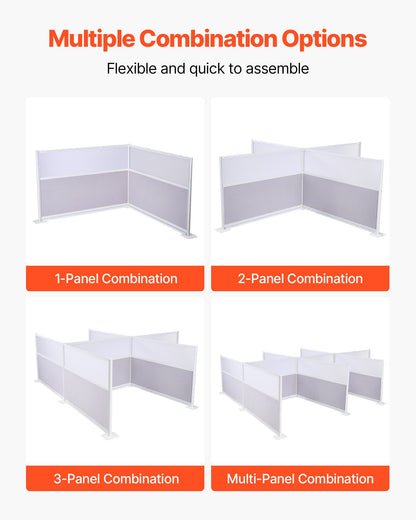 Multiple Combination Options

Flexible and quick to assemble

1-Panel Combination

2-Panel Combination

3-Panel Combination

Multi-Panel Combination