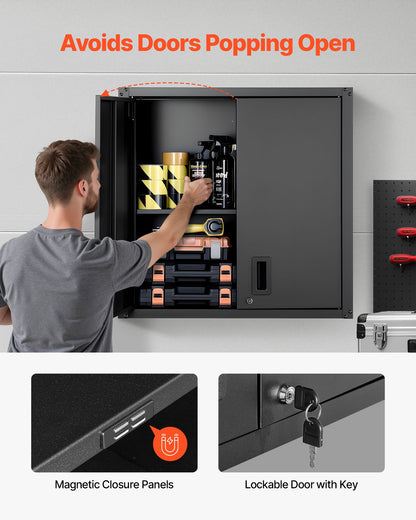 Avoids Doors Popping Open

Magnetic Closure Panels

Lockable Door with Key