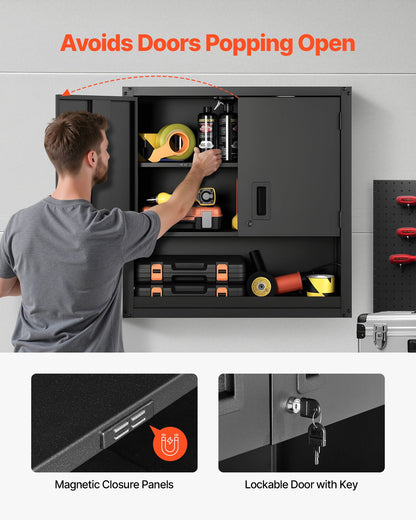 Avoids Doors Popping Open

Magnetic Closure Panels

Lockable Door with Key