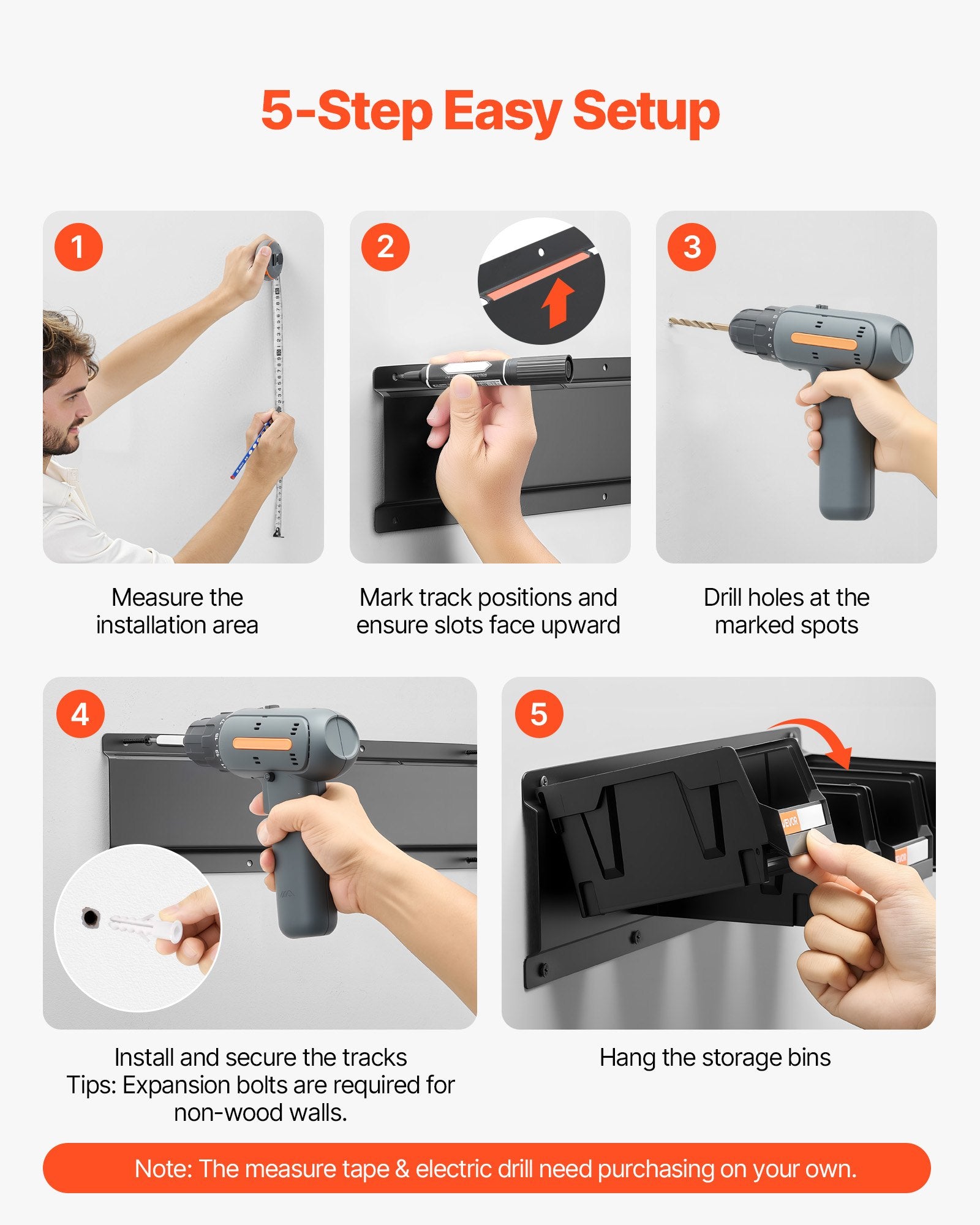 5-Step Easy Setup

1

Measure the installation area

2

Mark track positions and ensure slots face upward

3

Drill holes at the marked spots

4

Install and secure the tracks
Tips: Expansion bolts are required for non-wood walls.

5

VEVOR

Hang the storage bins

Note: The measure tape & electric drill need purchasing on your own.