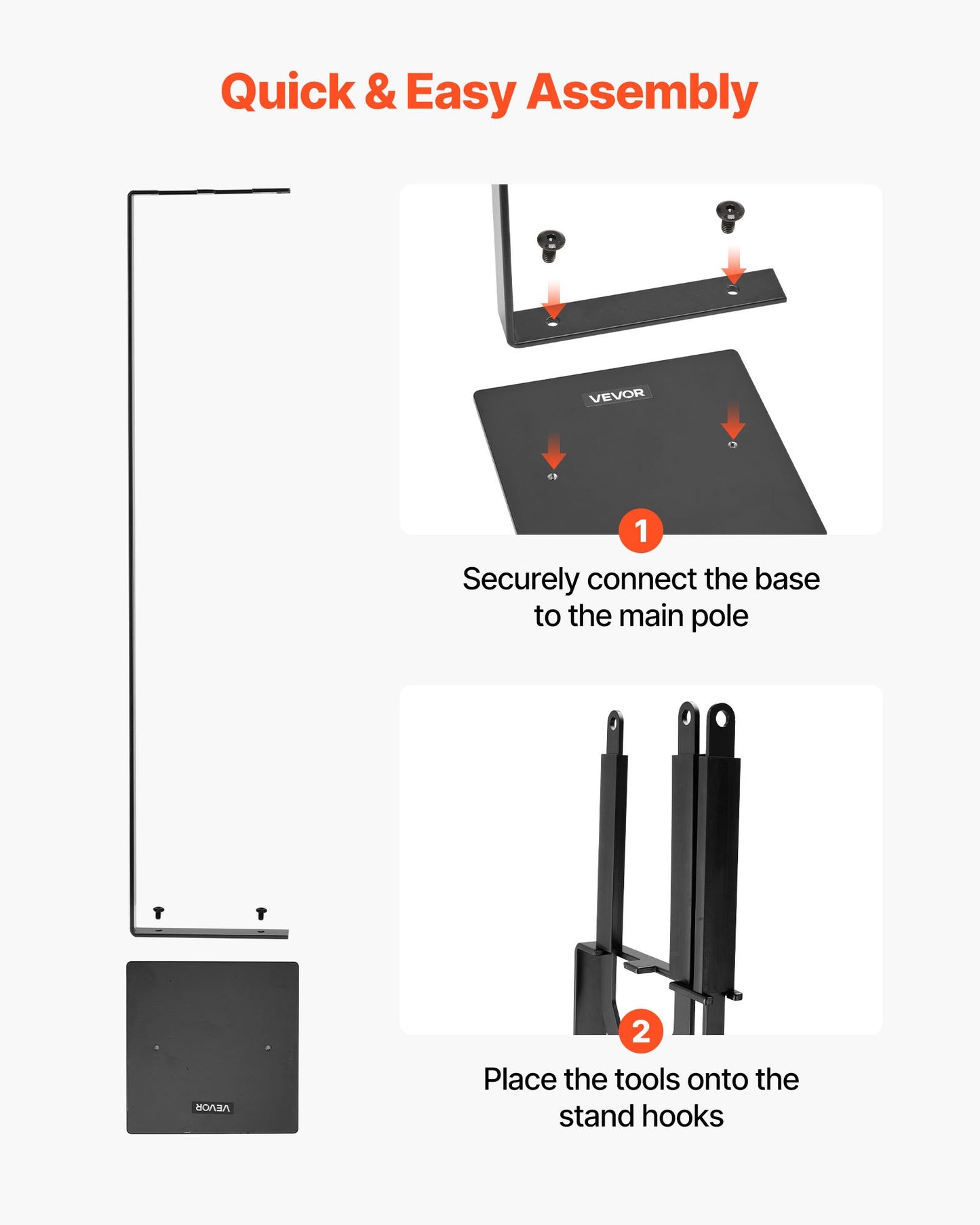 Quick & Easy Assembly

VEVOR

1

Securely connect the base to the main pole

2

Place the tools onto the stand hooks

VEVOR