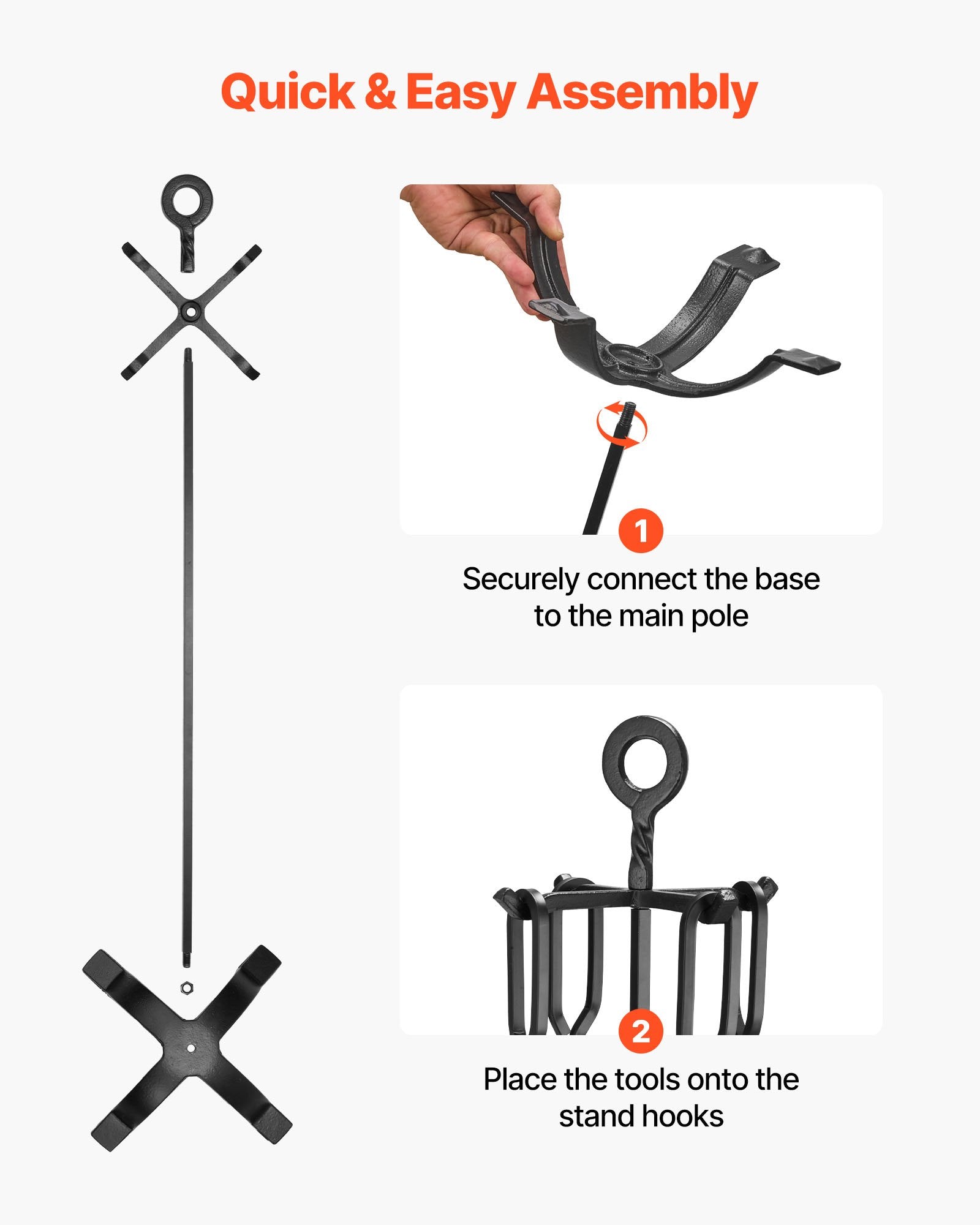 Quick & Easy Assembly

1
Securely connect the base to the main pole

2
Place the tools onto the stand hooks