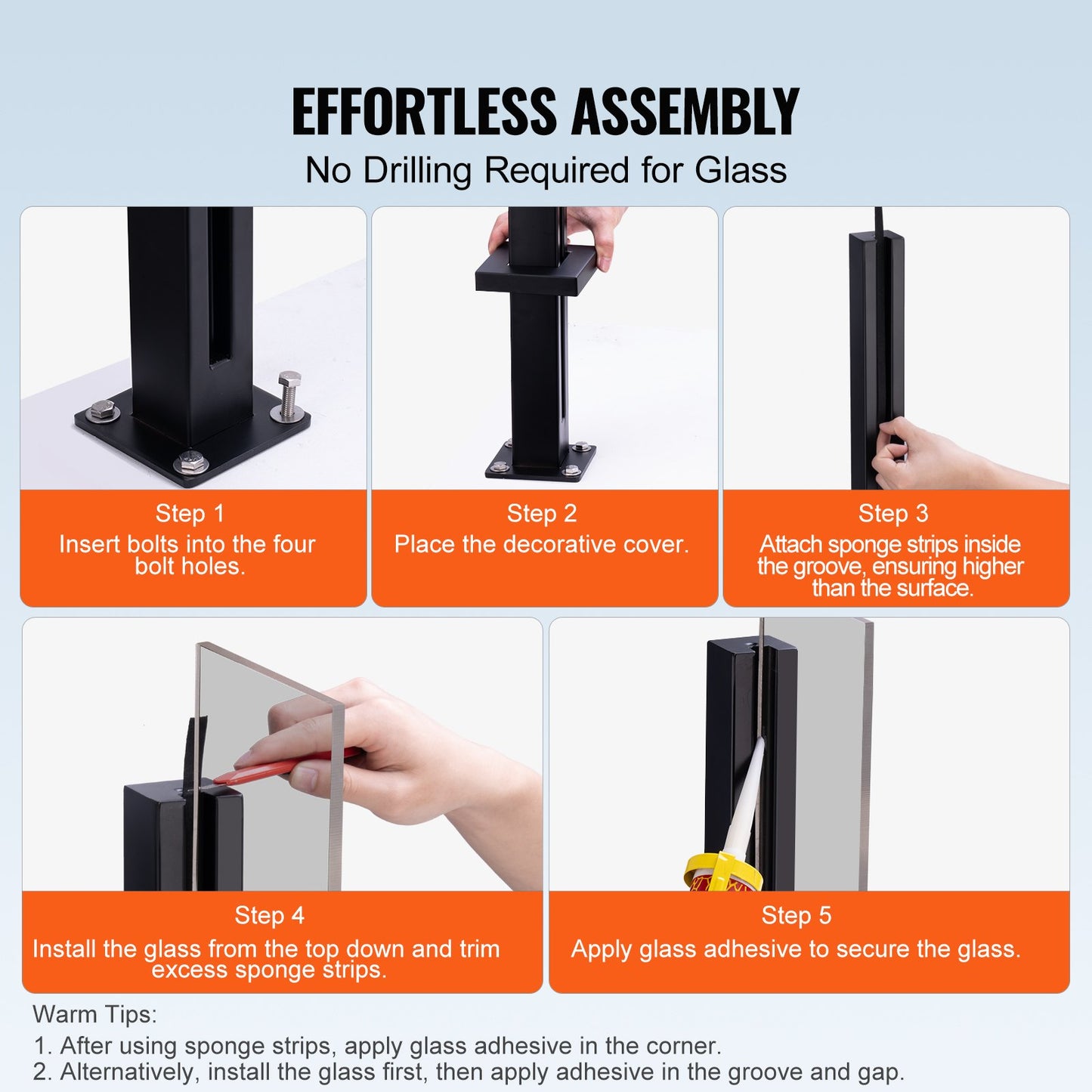 EFFORTLESS ASSEMBLY
No Drilling Required for Glass

Step 1
Insert bolts into the four bolt holes.

Step 2
Place the decorative cover.

Step 3
Attach sponge strips inside the groove, ensuring higher than the surface.

Step 4
Install the glass from the top down and trim excess sponge strips.

Step 5
Apply glass adhesive to secure the glass.

Warm Tips:
1. After using sponge strips, apply glass adhesive in the corner.
2. Alternatively, install the glass first, then apply adhesive in the groove and gap.