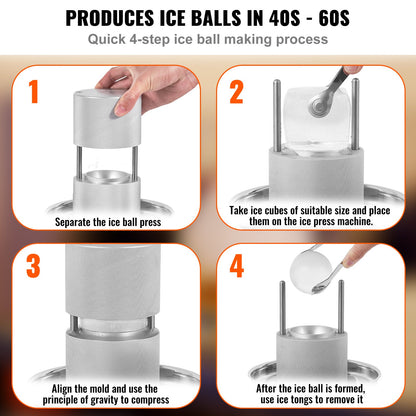 PRODUCES ICE BALLS IN 40S - 60S

Quick 4-step ice ball making process

1

Separate the ice ball press

2

Take ice cubes of suitable size and place them on the ice press machine.

3

Align the mold and use the principle of gravity to compress

4

After the ice ball is formed, use ice tongs to remove it