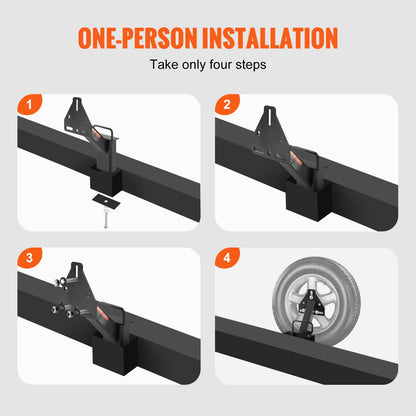 ONE-PERSON INSTALLATION

Take only four steps

1

2

3

4