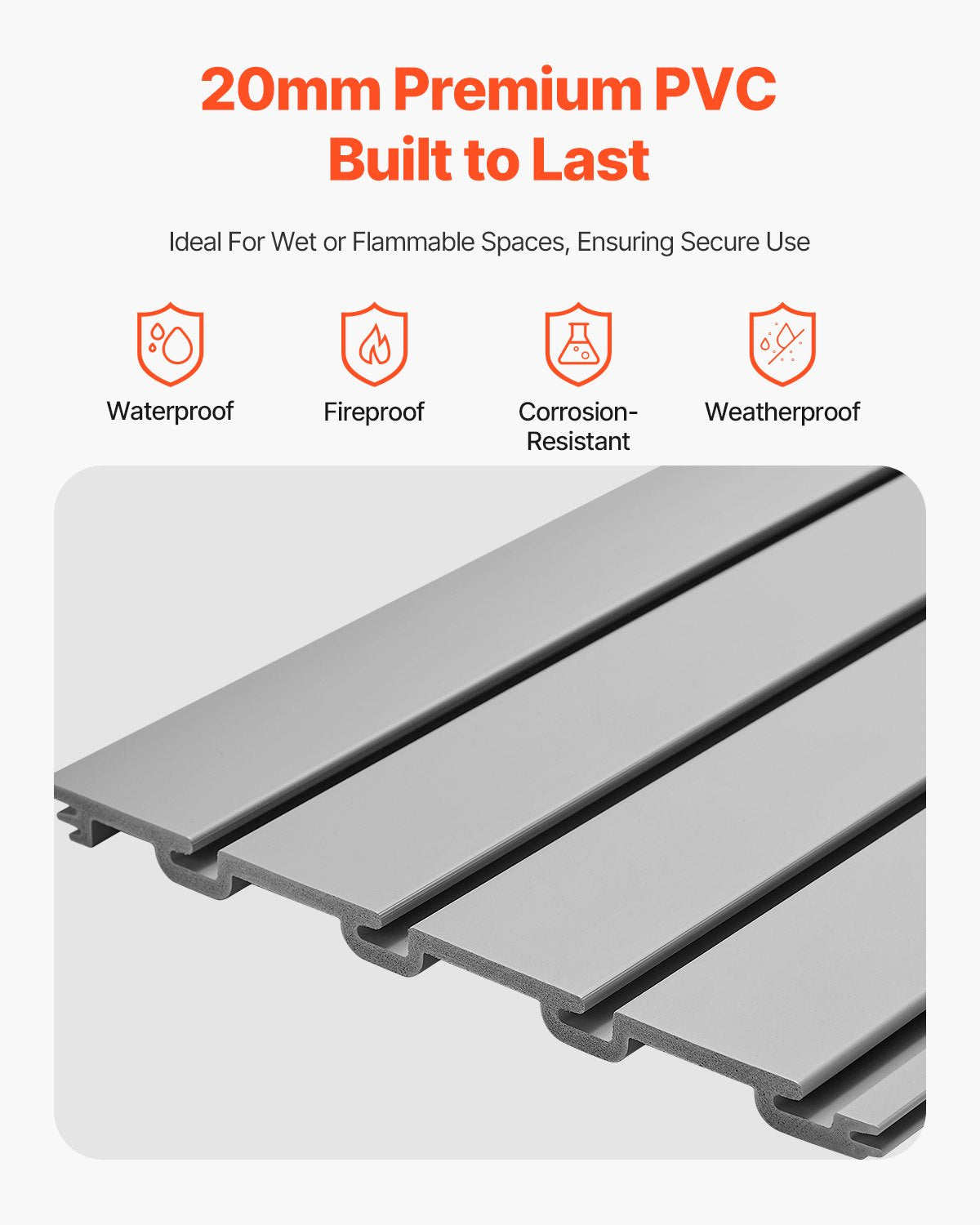 20mm Premium PVC
Built to Last

Ideal For Wet or Flammable Spaces, Ensuring Secure Use

Waterproof

Fireproof

Corrosion-Resistant

Weatherproof