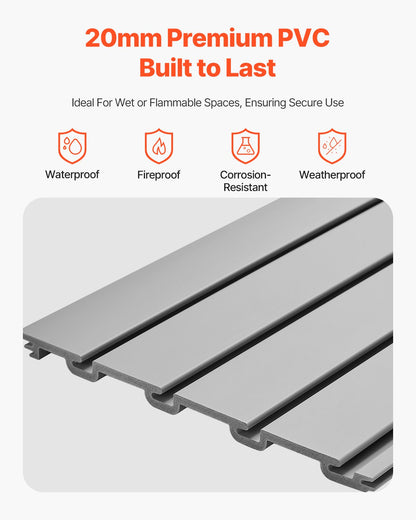 20mm Premium PVC
Built to Last

Ideal For Wet or Flammable Spaces, Ensuring Secure Use

Waterproof

Fireproof

Corrosion-Resistant

Weatherproof