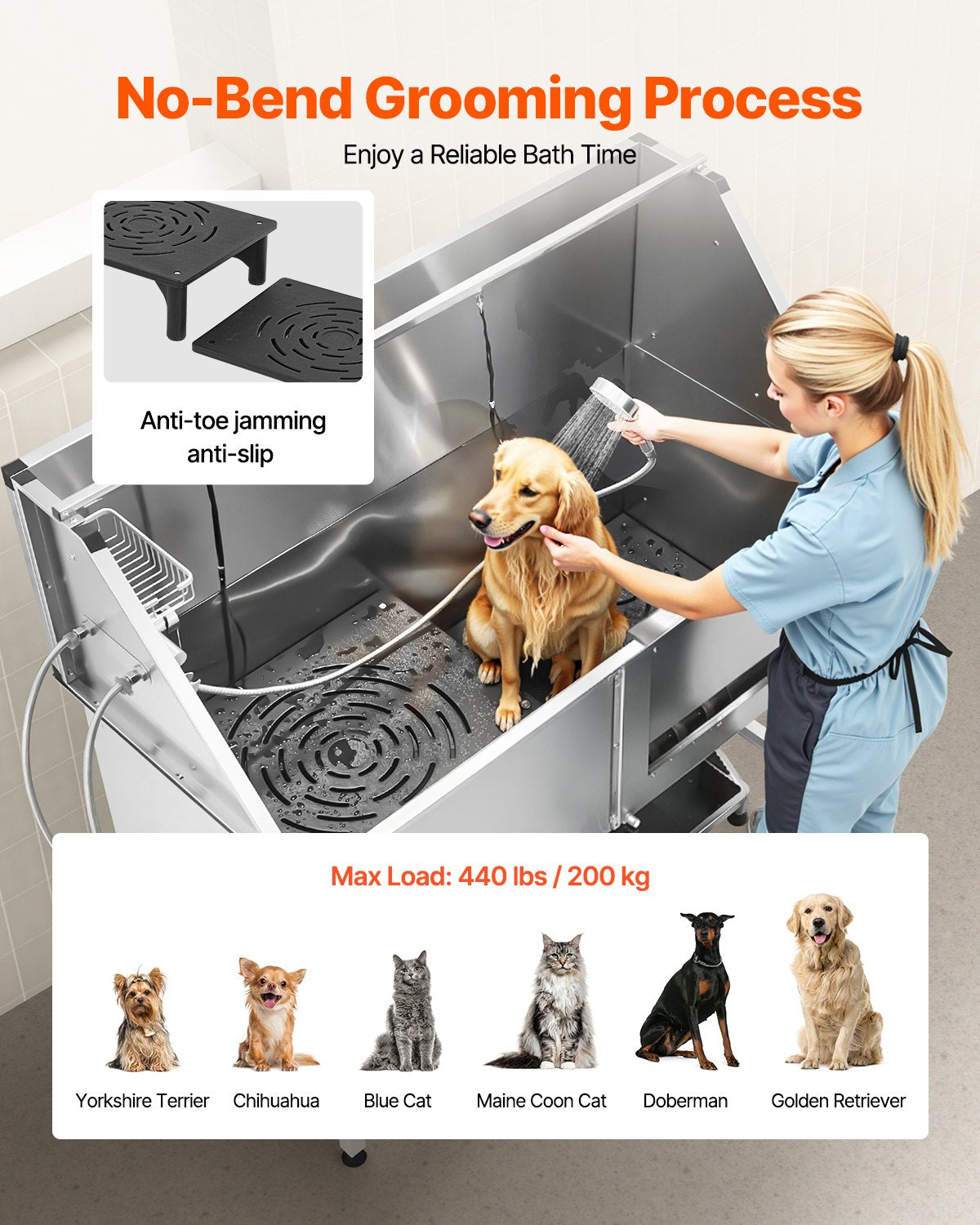 No-Bend Grooming Process

Enjoy a Reliable Bath Time

Anti-toe jamming
anti-slip

Max Load: 440 lbs / 200 kg

Yorkshire Terrier

Chihuahua

Blue Cat

Maine Coon Cat

Doberman

Golden Retriever