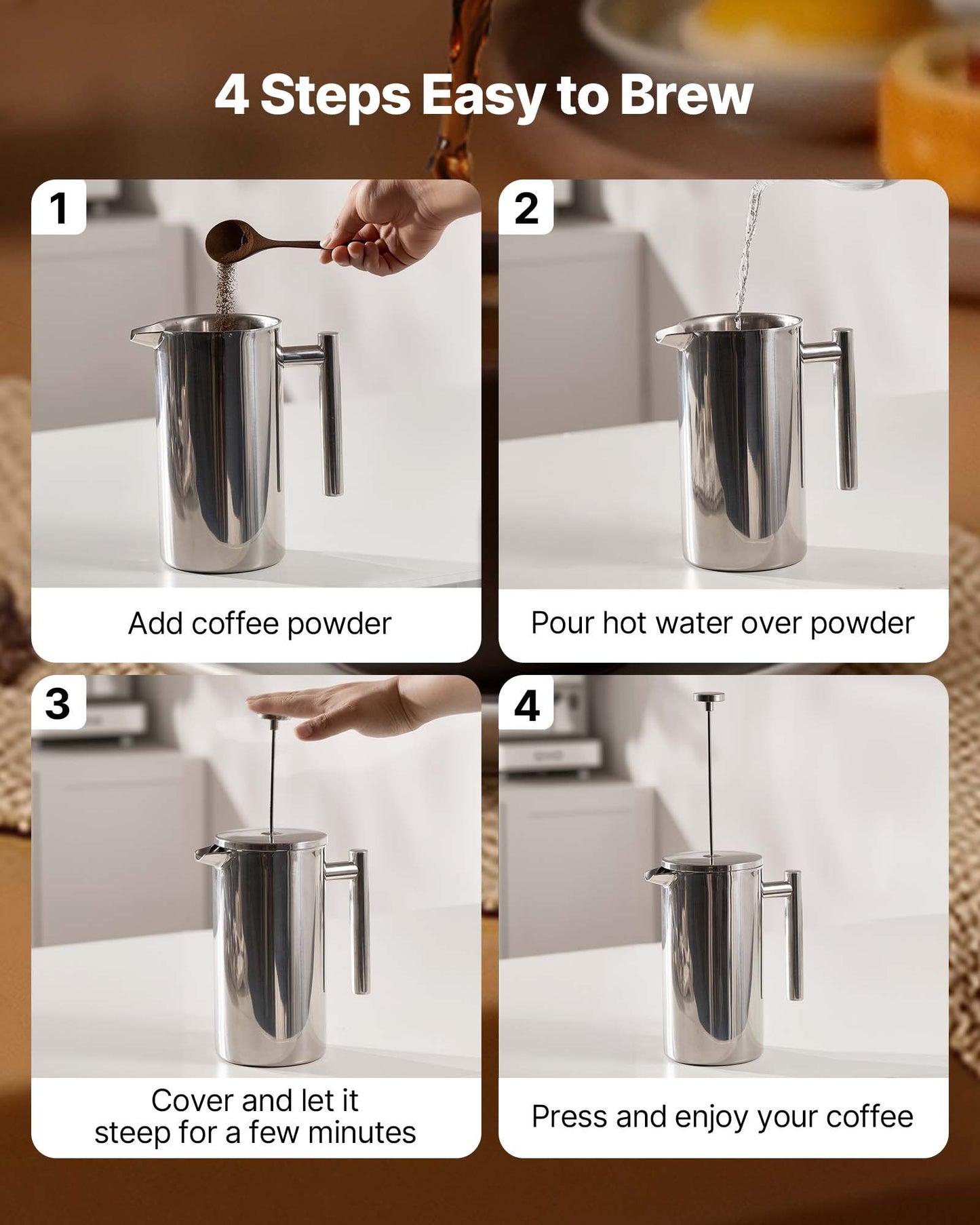 4 Steps Easy to Brew

1

Add coffee powder

2

Pour hot water over powder

3

Cover and let it steep for a few minutes

4

Press and enjoy your coffee