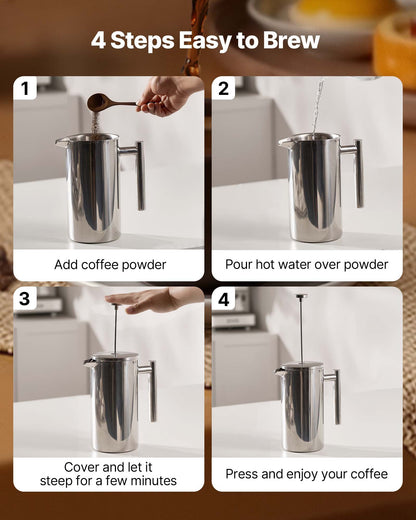 4 Steps Easy to Brew

1

Add coffee powder

2

Pour hot water over powder

3

Cover and let it steep for a few minutes

4

Press and enjoy your coffee