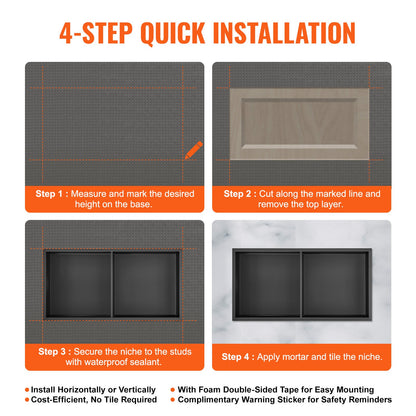 4-STEP QUICK INSTALLATION

Step 1 : Measure and mark the desired height on the base.

Step 2 : Cut along the marked line and remove the top layer.

Step 3 : Secure the niche to the studs with waterproof sealant.

Step 4 : Apply mortar and tile the niche.

• Install Horizontally or Vertically
• Cost-Efficient, No Tile Required

• With Foam Double-Sided Tape for Easy Mounting
• Complimentary Warning Sticker for Safety Reminders