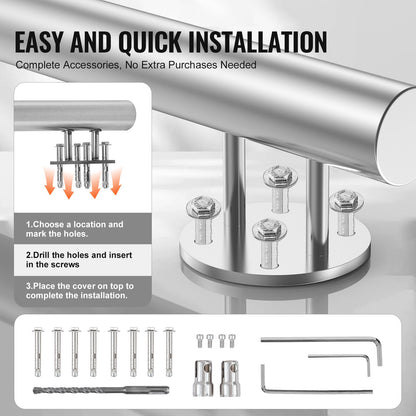 EASY AND QUICK INSTALLATION
Complete Accessories, No Extra Purchases Needed

1.Choose a location and mark the holes.

2.Drill the holes and insert in the screws

3.Place the cover on top to complete the installation.