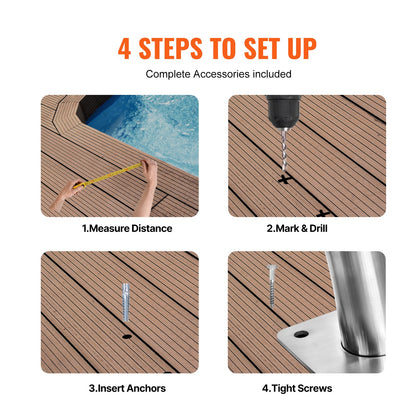 4 STEPS TO SET UP

Complete Accessories included

1.Measure Distance

2.Mark & Drill

3.Insert Anchors

4.Tight Screws