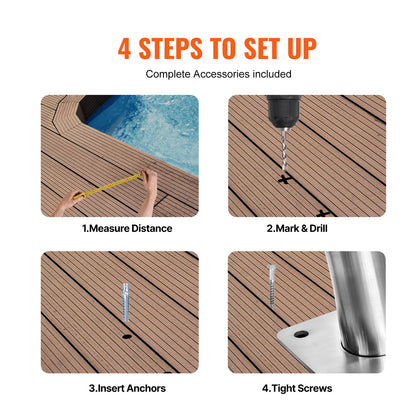 4 STEPS TO SET UP

Complete Accessories included

1.Measure Distance

2.Mark & Drill

3.Insert Anchors

4.Tight Screws