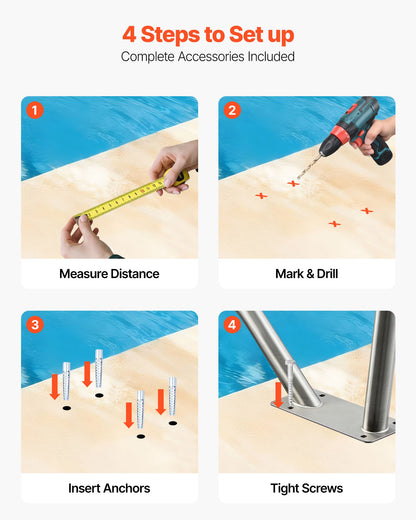 4 Steps to Set up
Complete Accessories Included

1
Measure Distance

2
Mark & Drill

3
Insert Anchors

4
Tight Screws