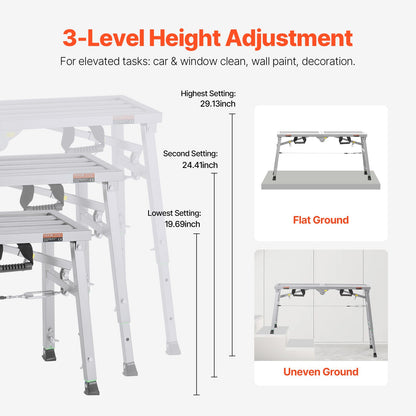 3-Level Height Adjustment

For elevated tasks: car & window clean, wall paint, decoration.

Highest Setting:
29.13inch

Second Setting:
24.41inch

Lowest Setting:
19.69inch

Flat Ground

Uneven Ground