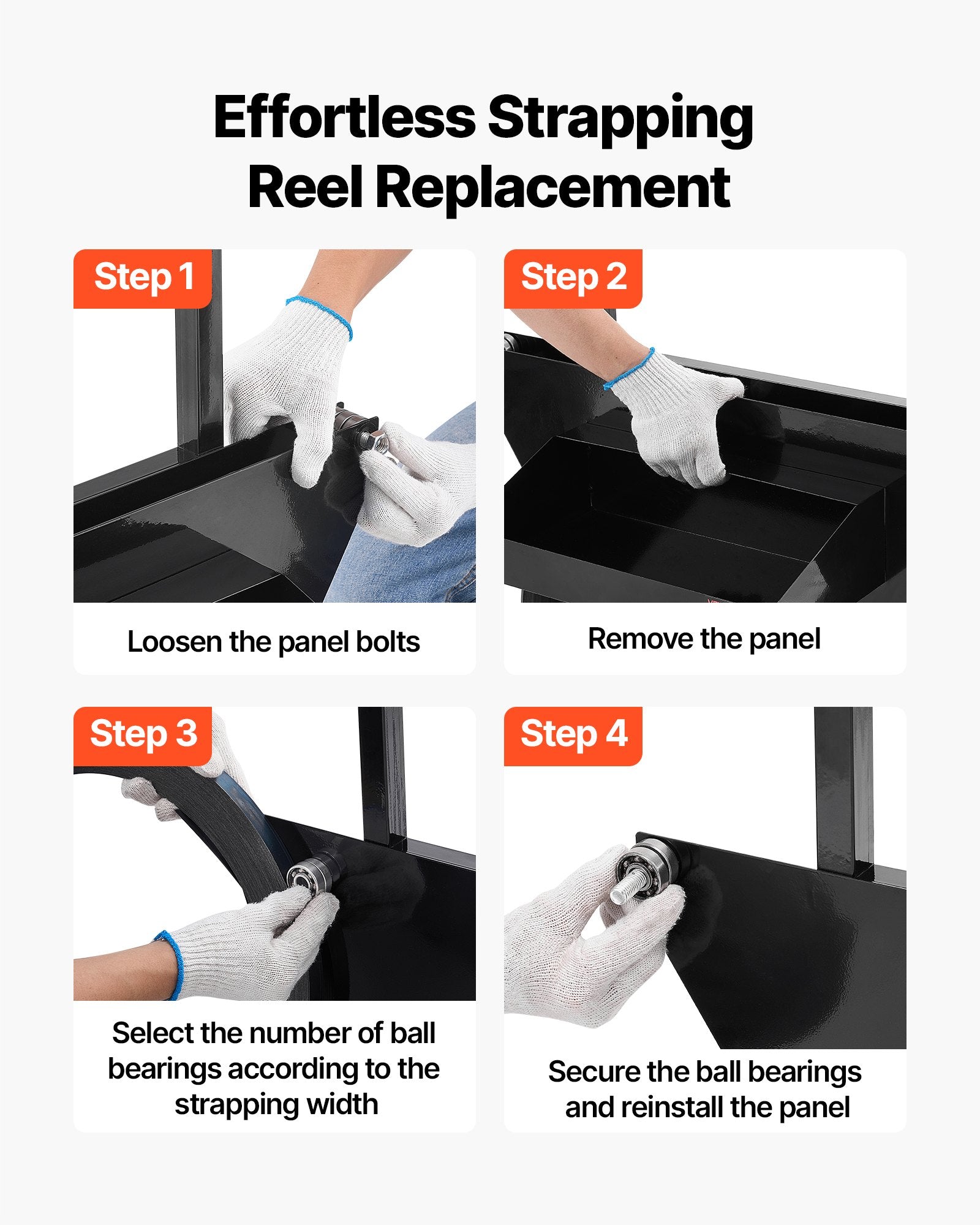 Effortless Strapping Reel Replacement

Step 1

Loosen the panel bolts

Step 2

Remove the panel

Step 3

Select the number of ball bearings according to the strapping width

Step 4

Secure the ball bearings and reinstall the panel