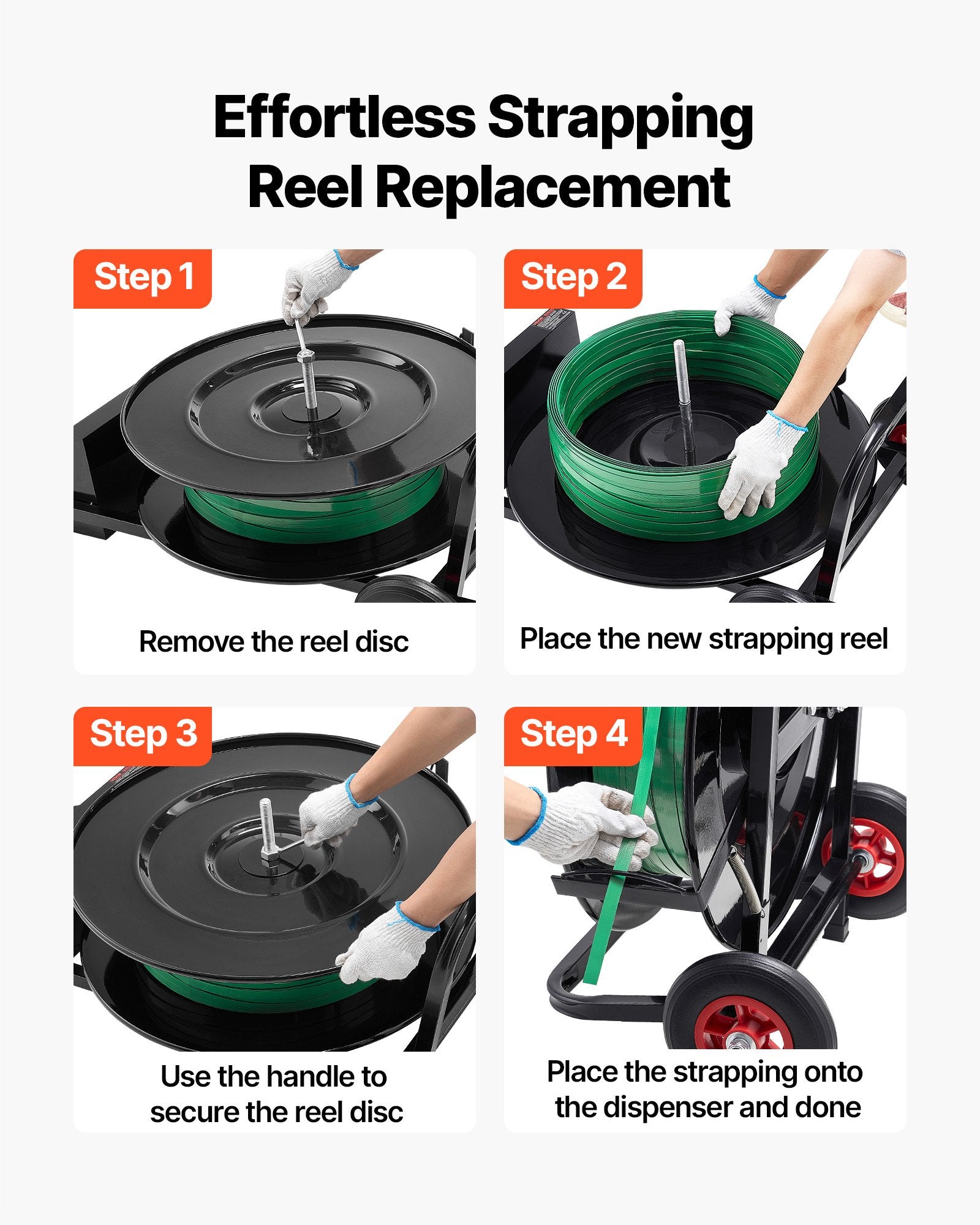 Effortless Strapping Reel Replacement

Step 1

Remove the reel disc

Step 2

Place the new strapping reel

Step 3

Use the handle to secure the reel disc

Step 4

Place the strapping onto the dispenser and done