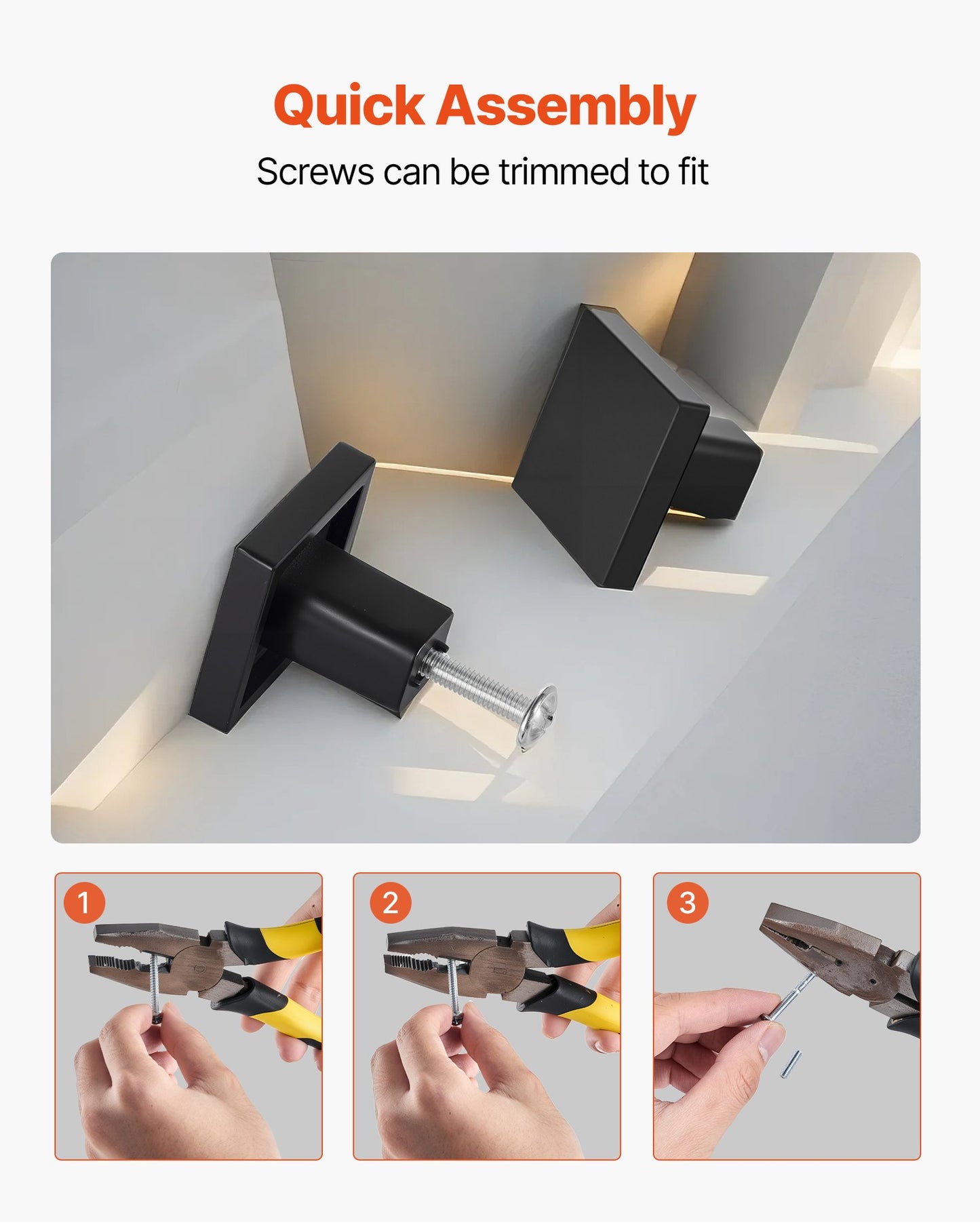 Quick Assembly

Screws can be trimmed to fit

1

2

3