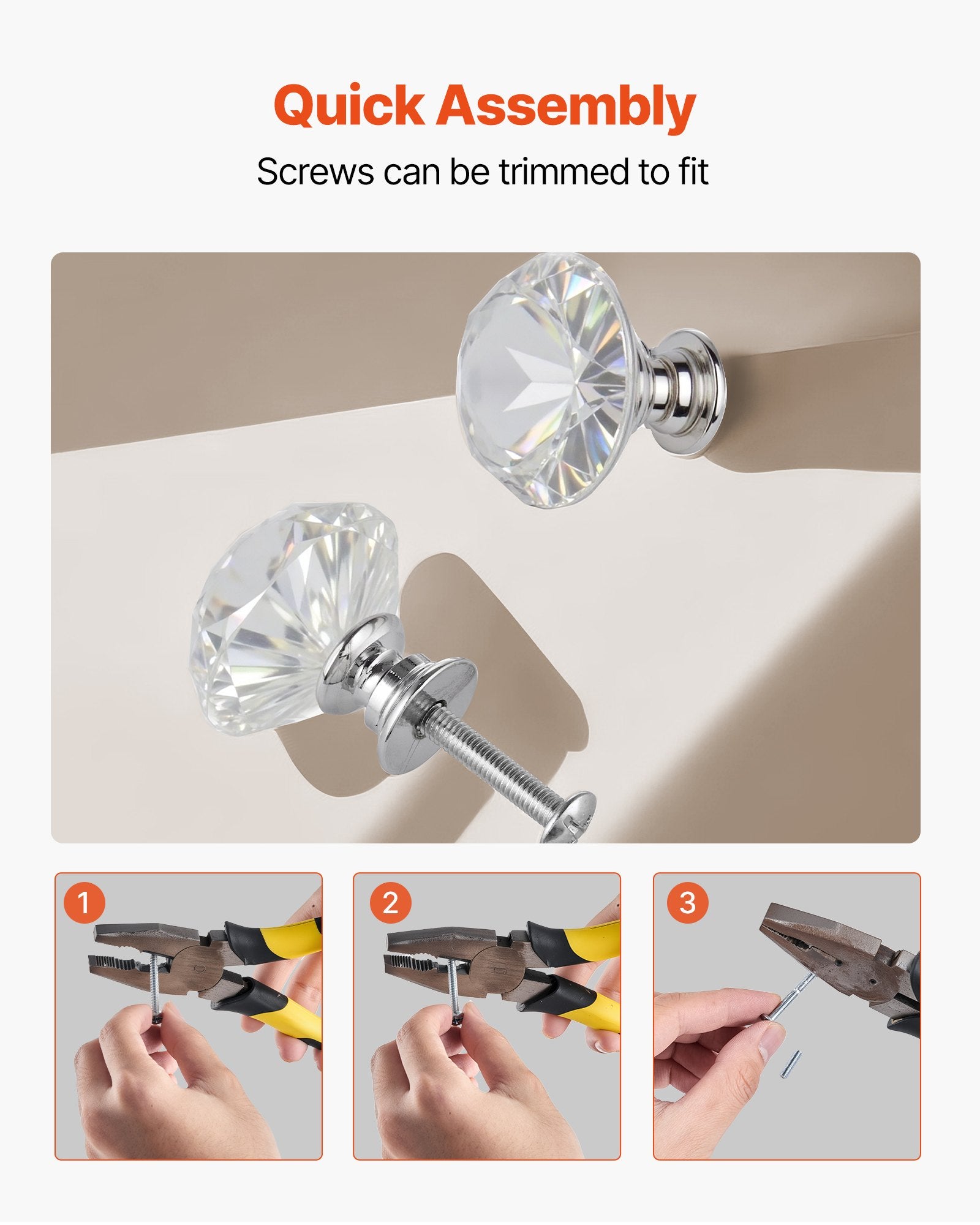 Quick Assembly

Screws can be trimmed to fit

1

2

3