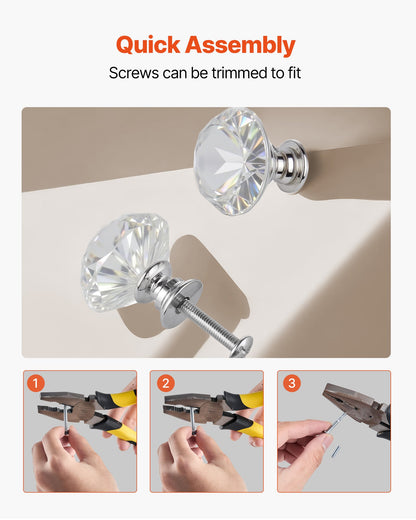 Quick Assembly

Screws can be trimmed to fit

1

2

3