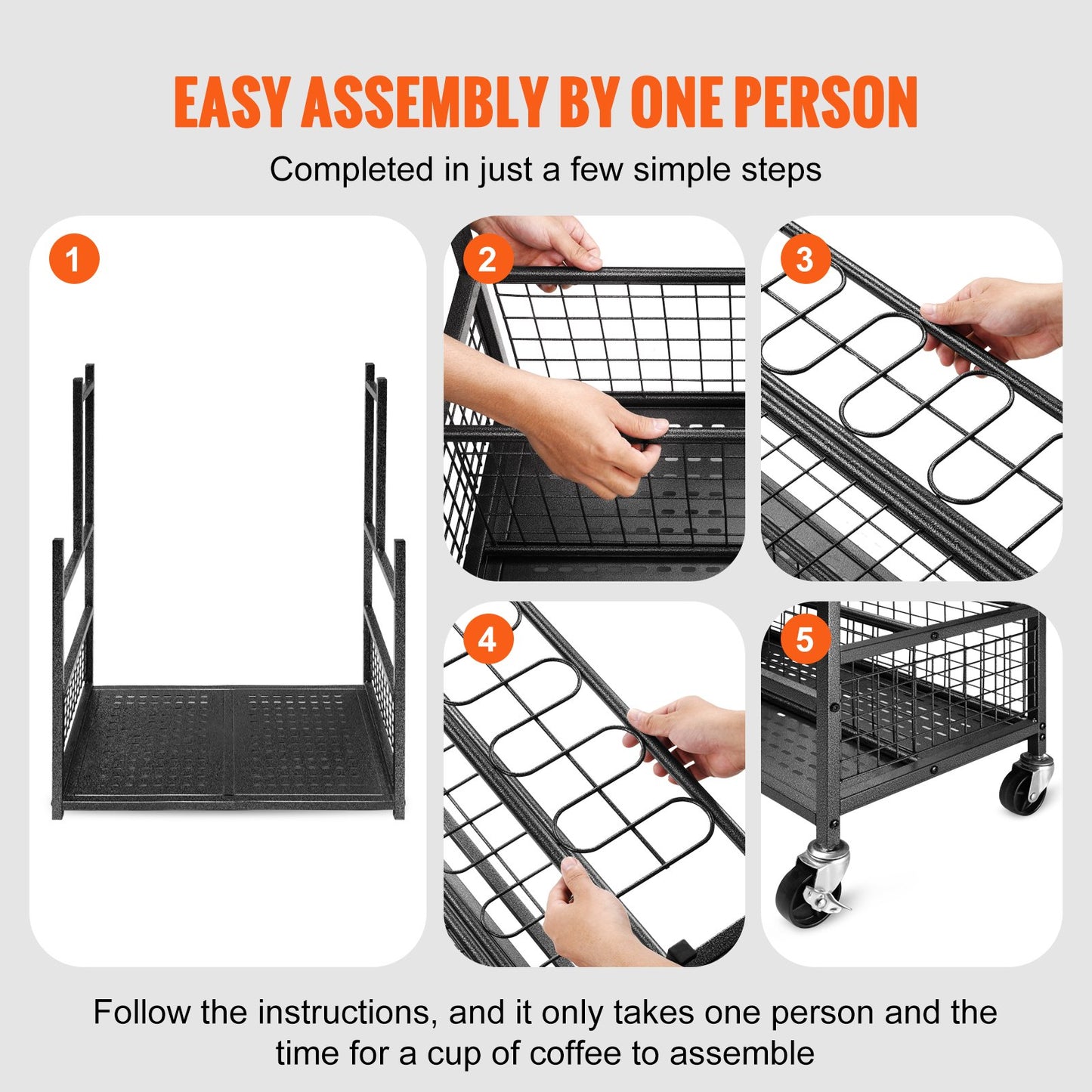 EASY ASSEMBLY BY ONE PERSON

Completed in just a few simple steps

1

2

3

4

5

Follow the instructions, and it only takes one person and the time for a cup of coffee to assemble